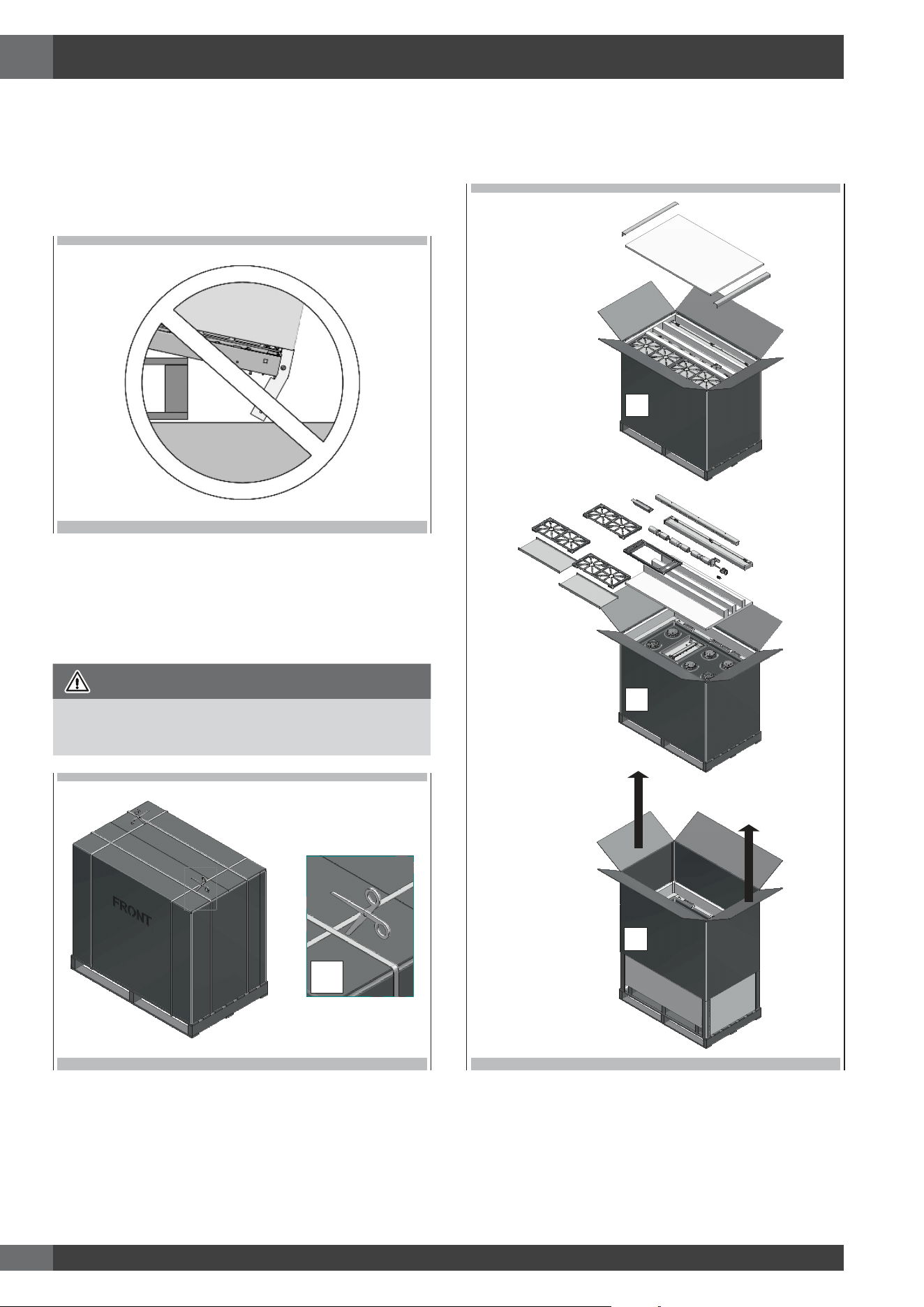 FRONT