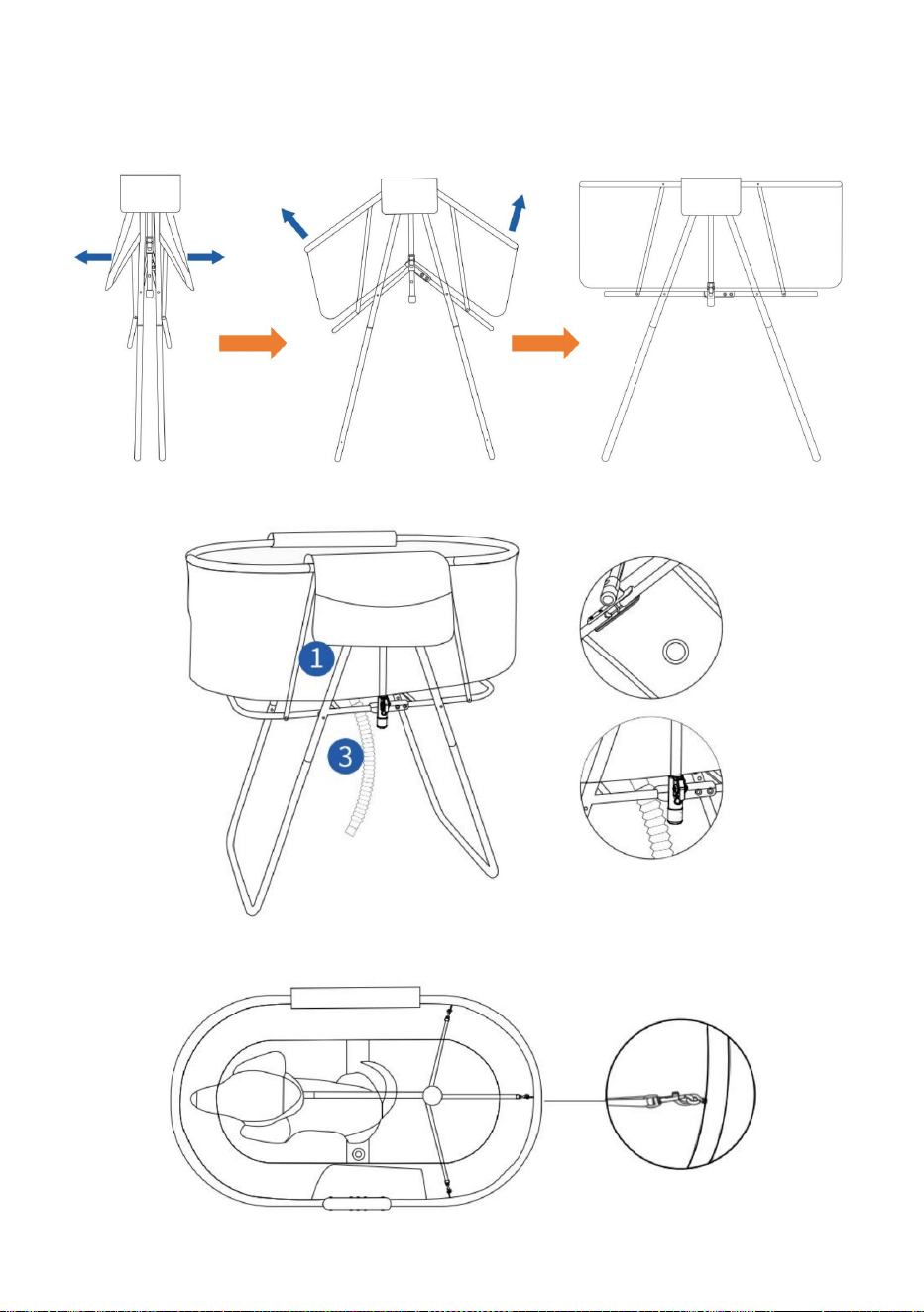 1

3