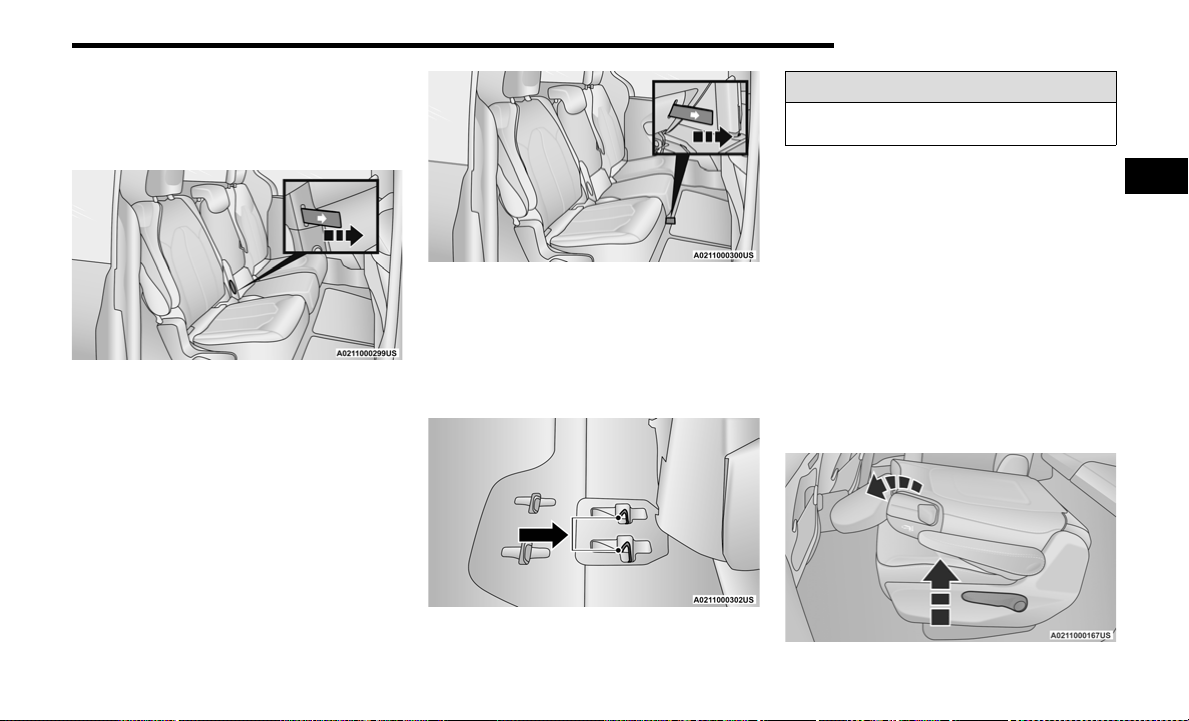 A0211000299US

A0211000300US

A0211000302US

A0211000167US