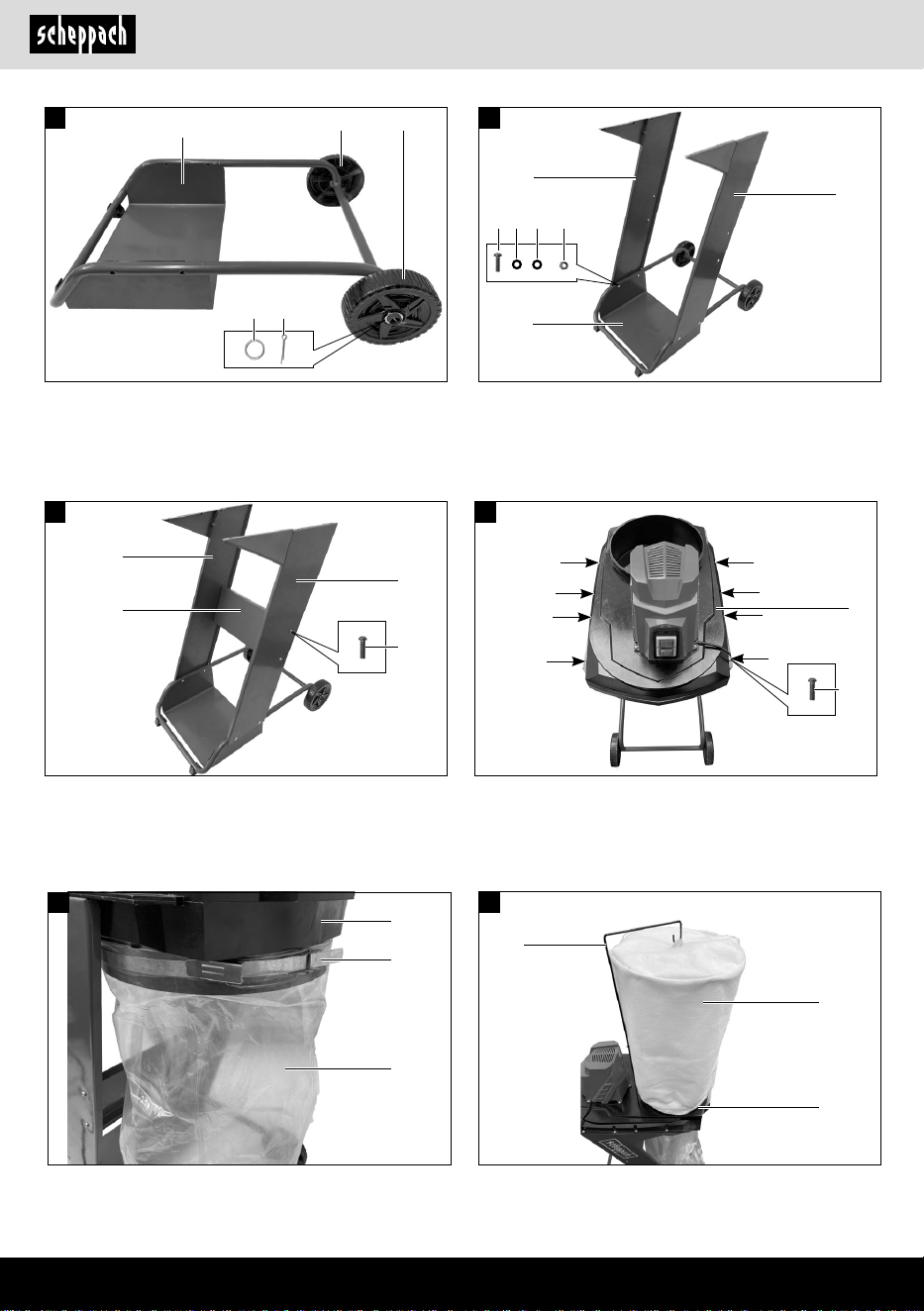 scheppach