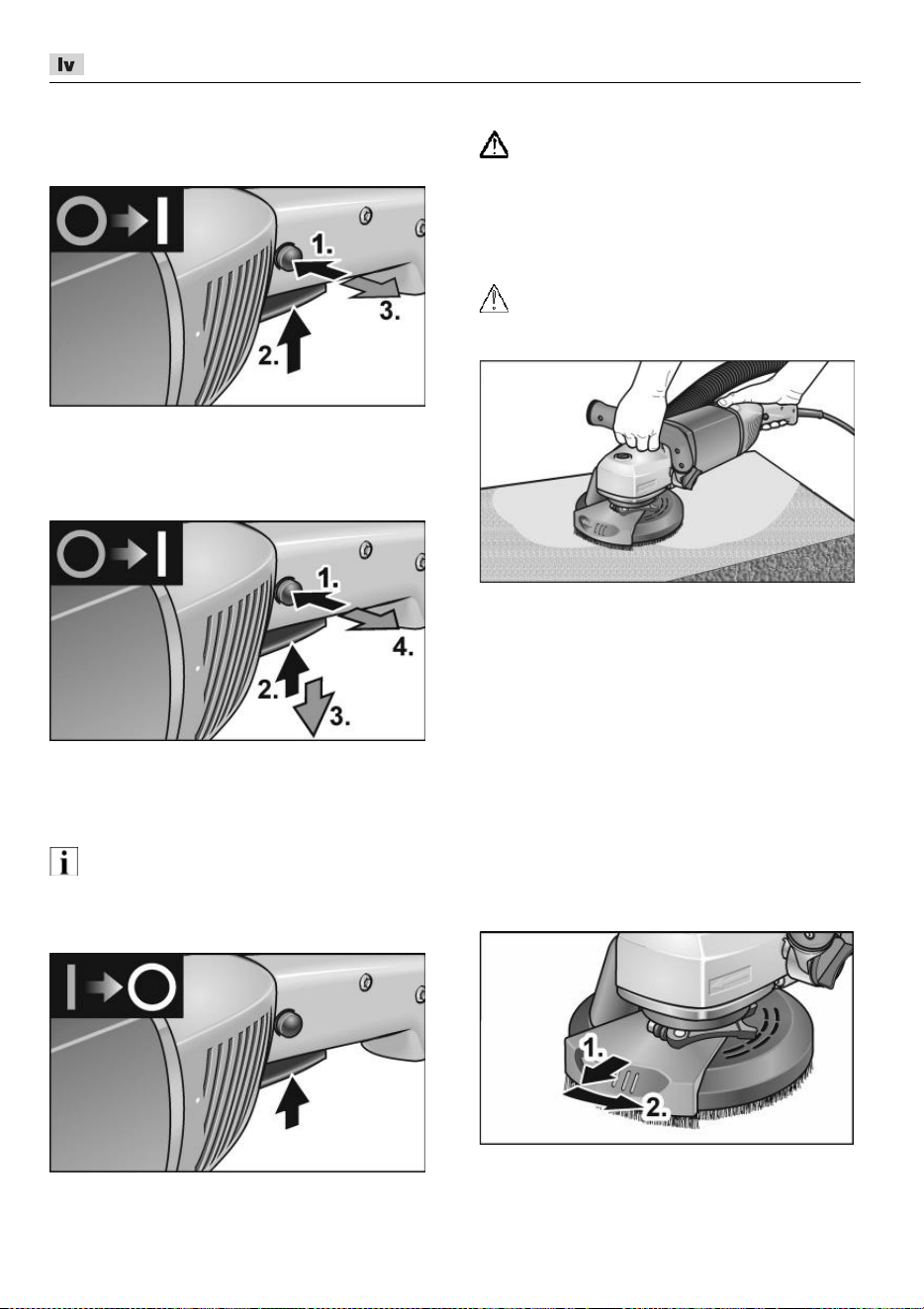 lv

1.

3.

2.

1.

4.

2.

3.

1.

2.