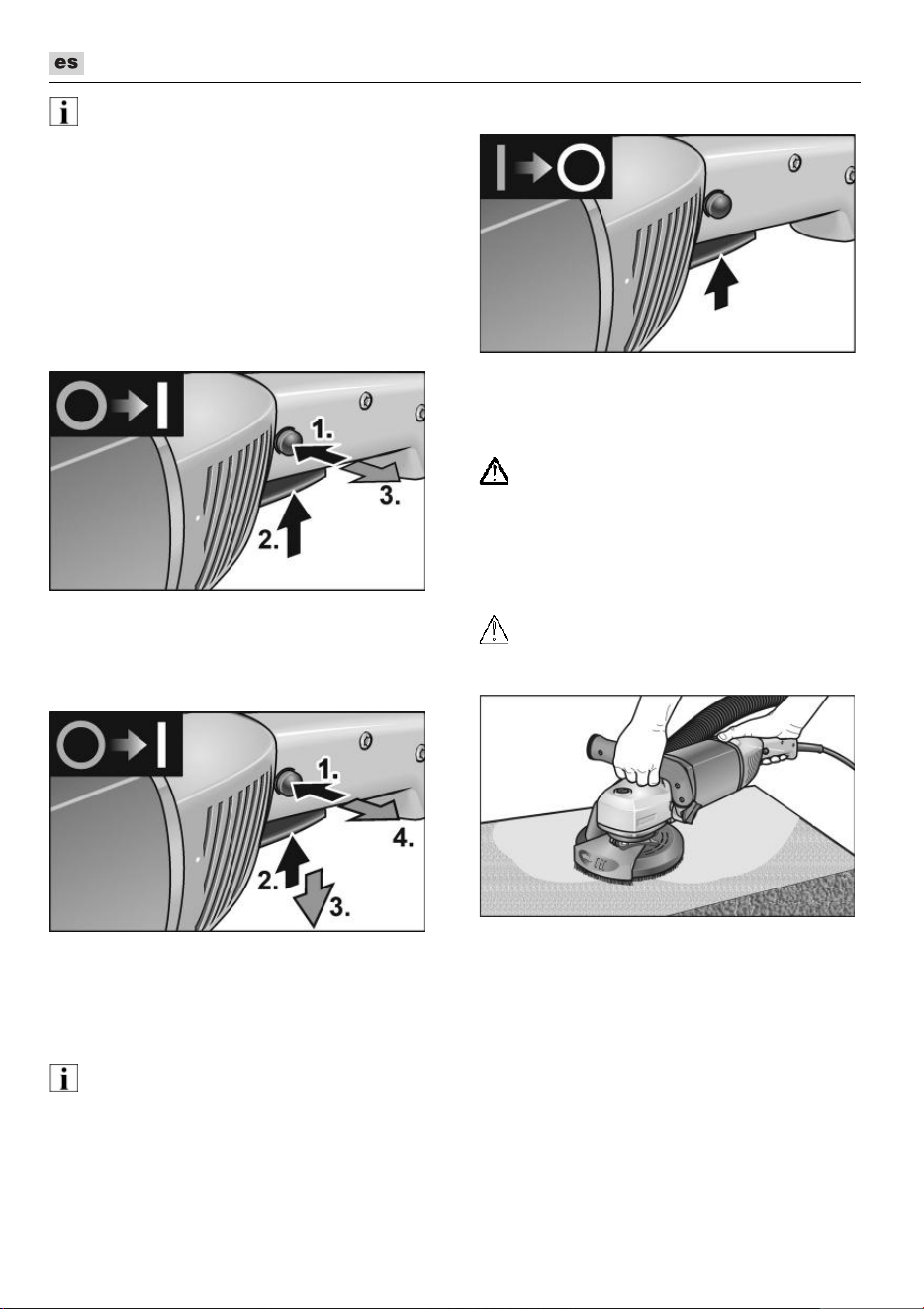 es

1.

3.

2.

1.

4.

2.

3.