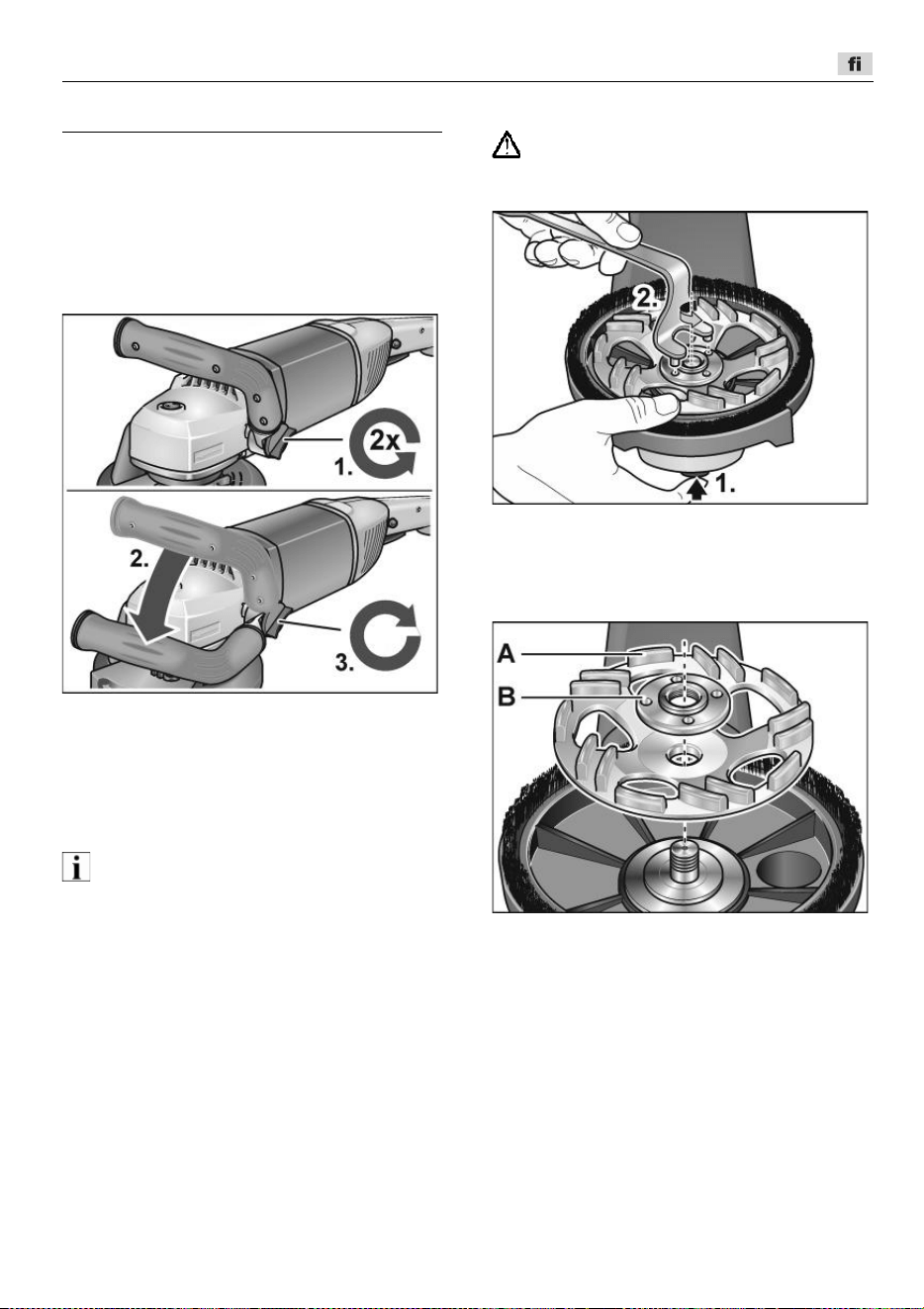 fi

2x

1.

2.

3.

2.

1.

A

B