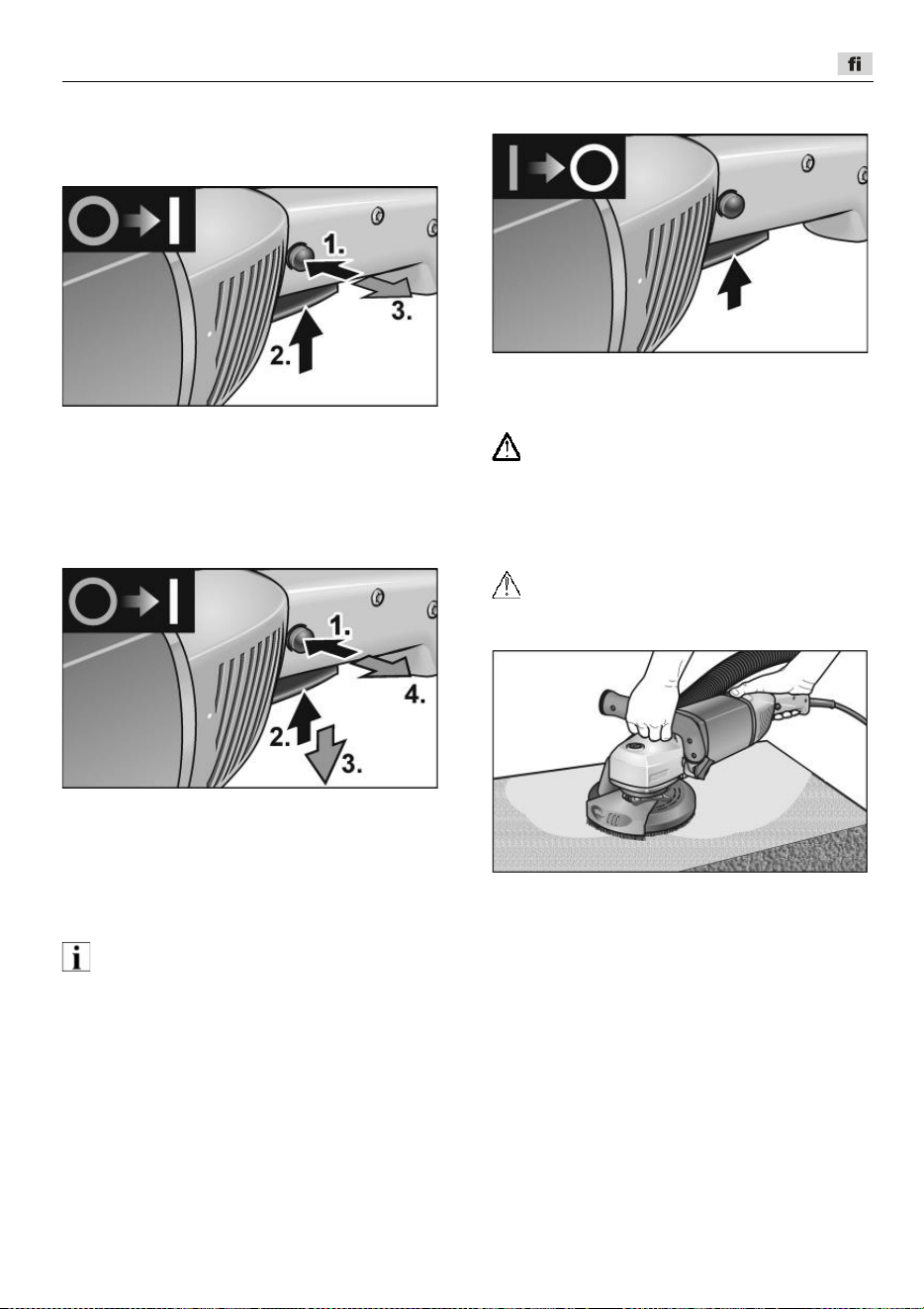 fi

1.

2.

3.

1.

2.

3.

4.