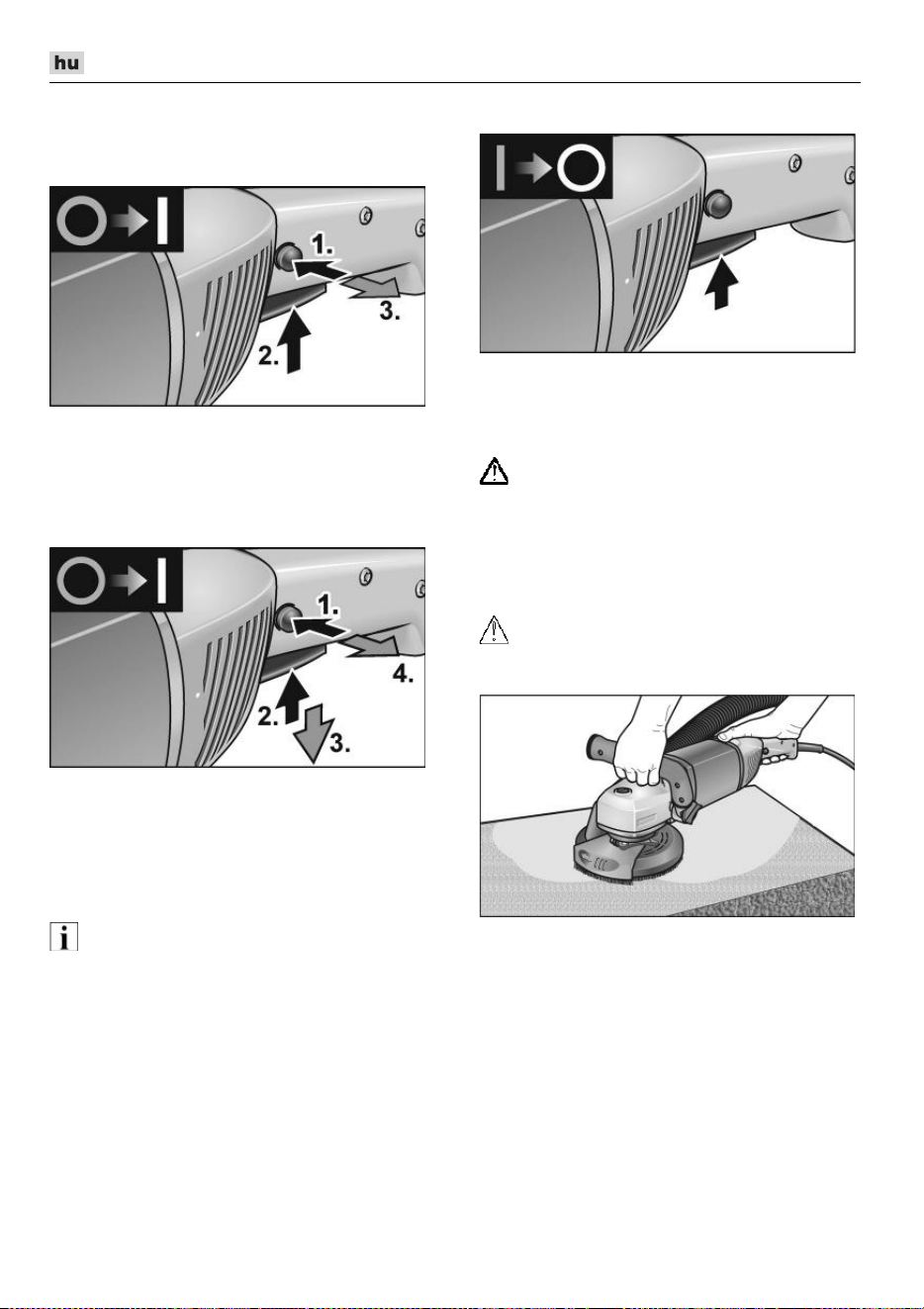 hu

1.
2.
3.

1.
2.
3.
4.