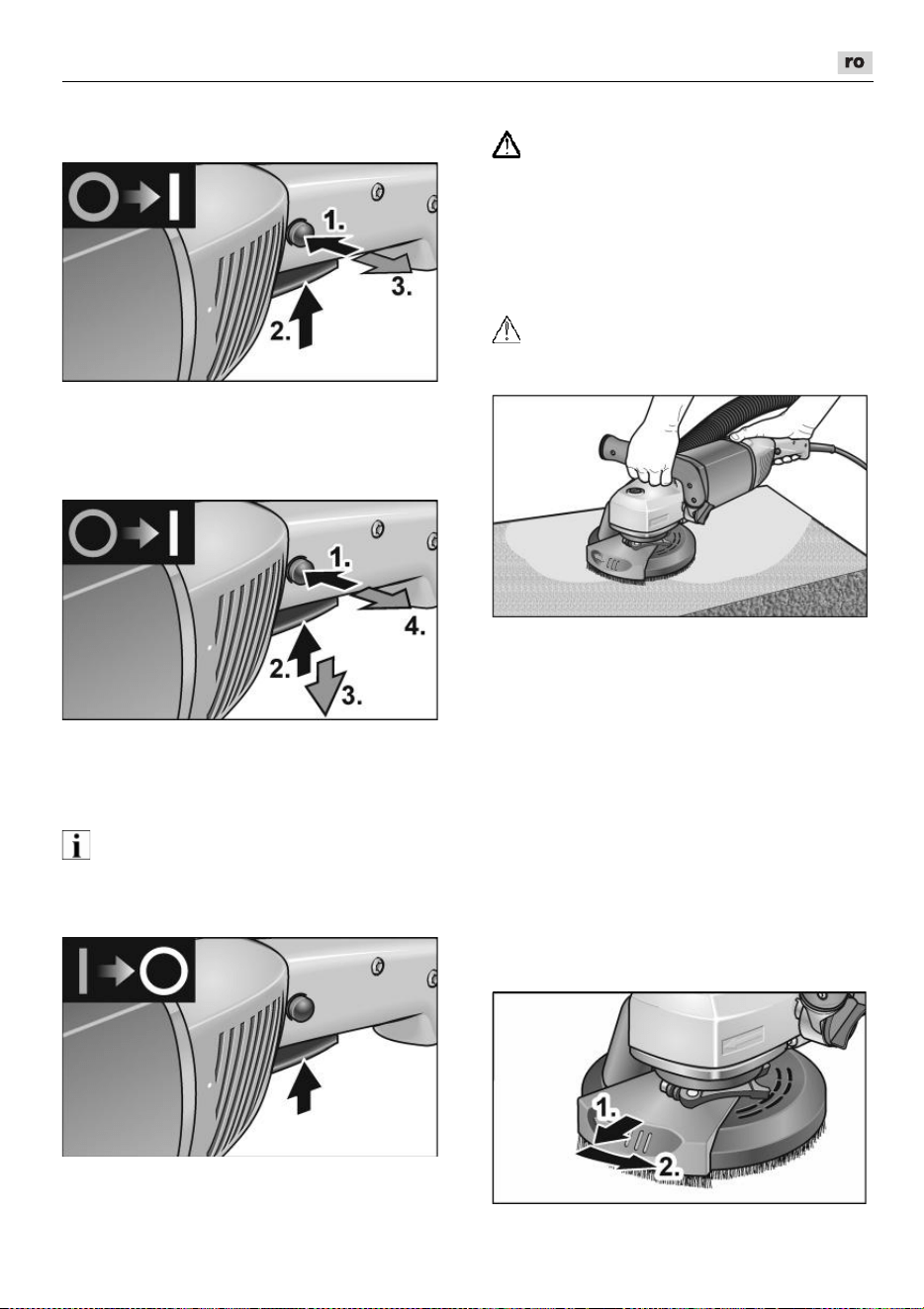 ro

1.

3.

2.

1.

4.

2.

3.

1.

2.