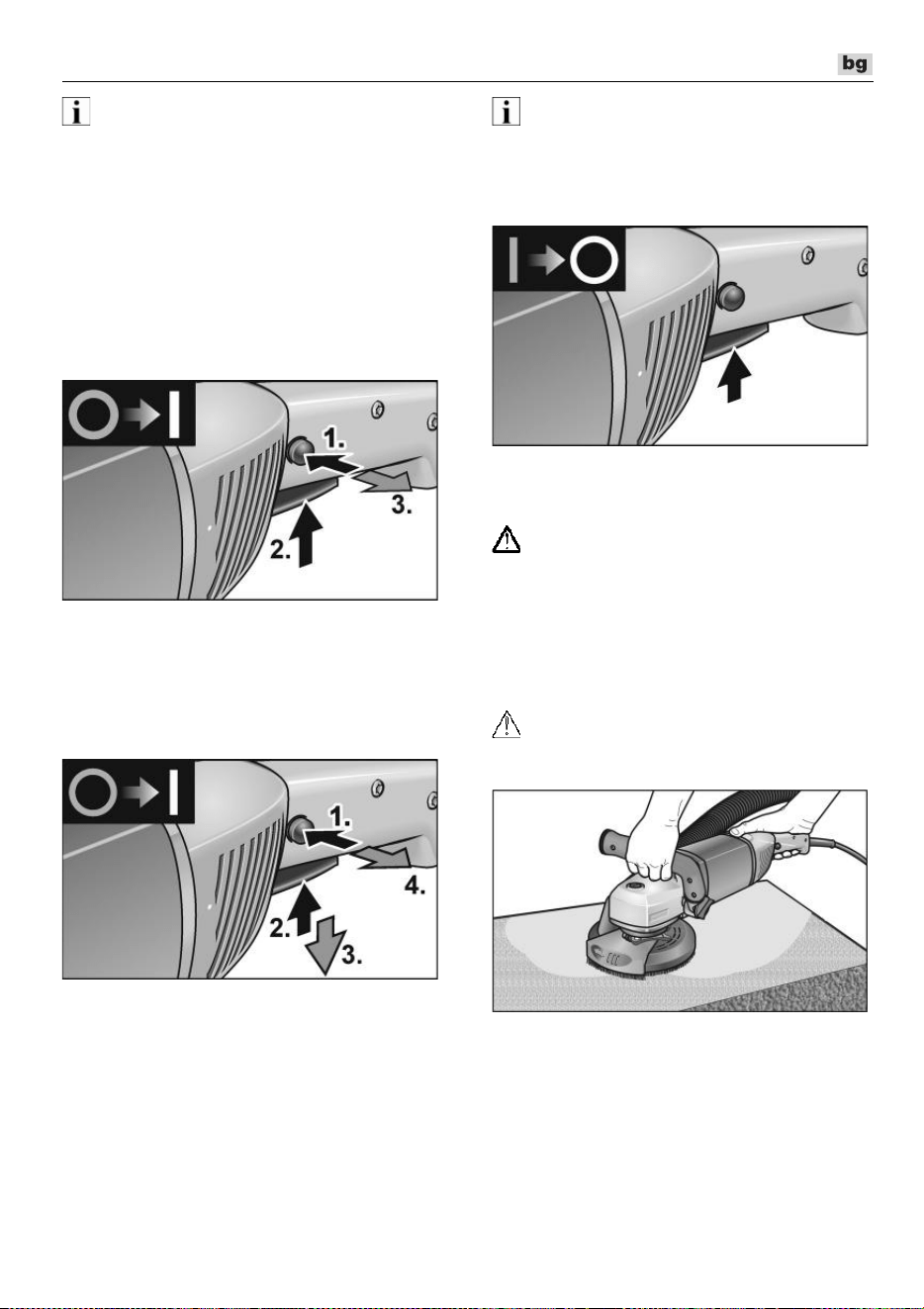 bg

1.
2.
3.

1.
2.
3.
4.