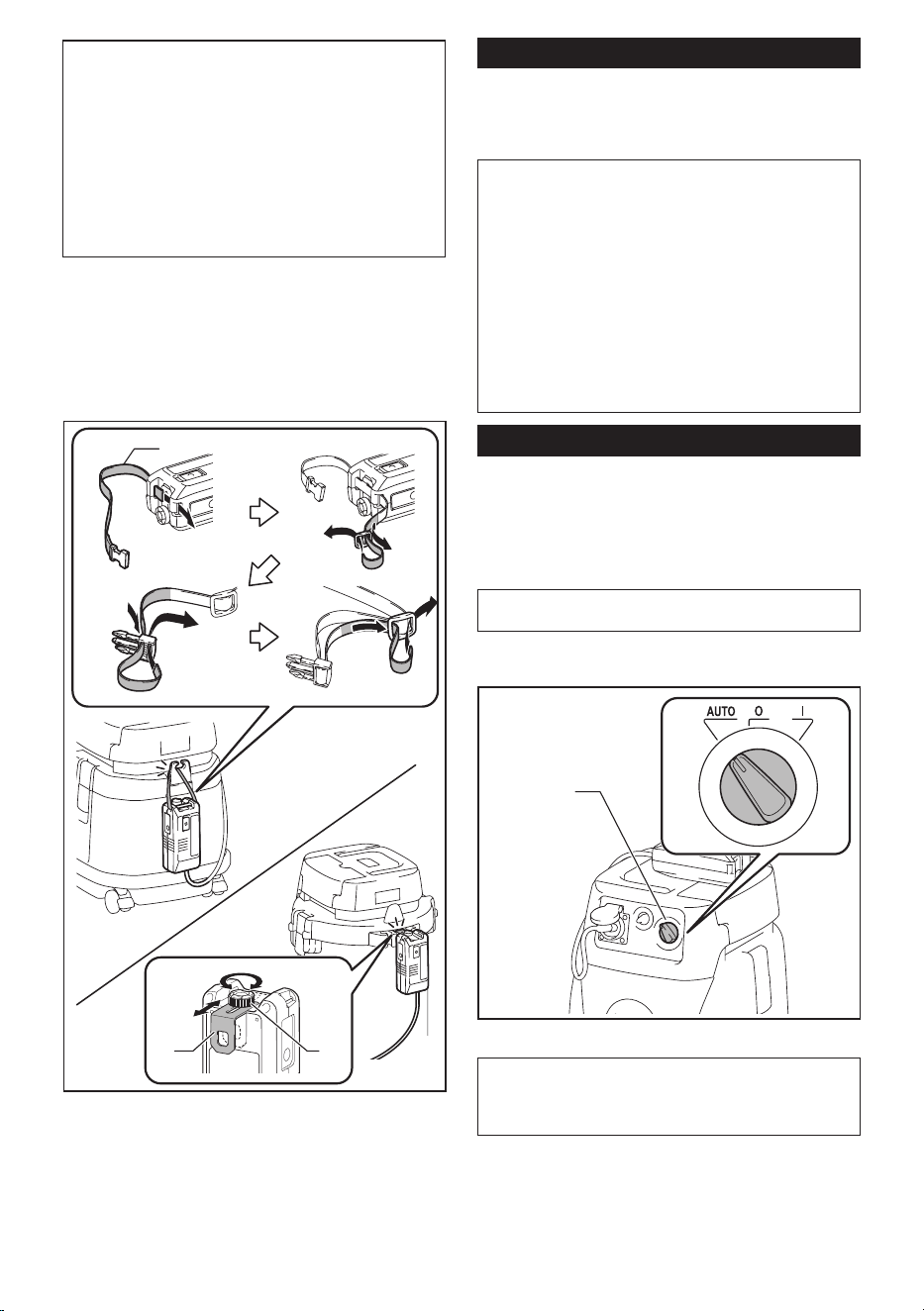 AUTO O I