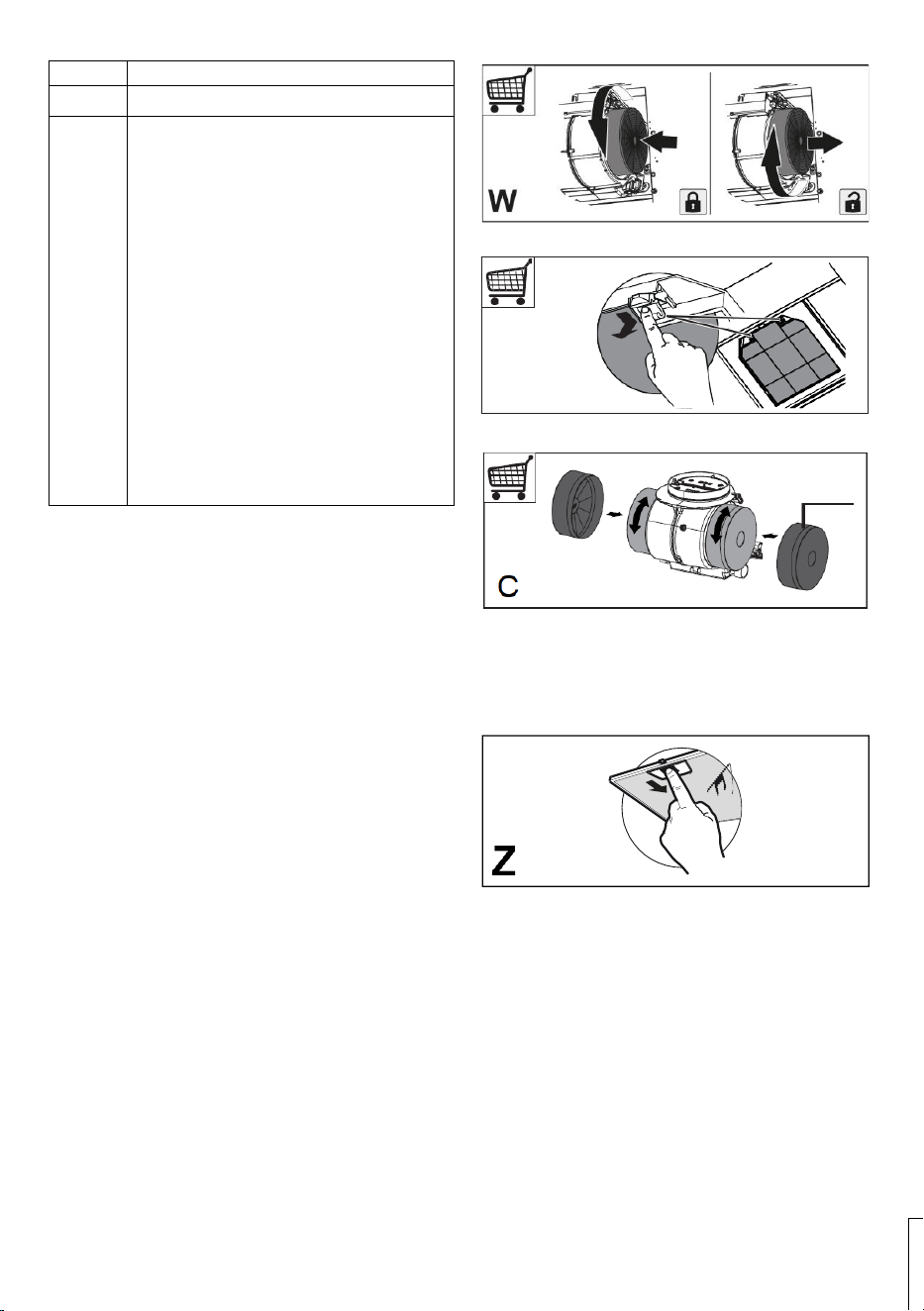 W

C

Z