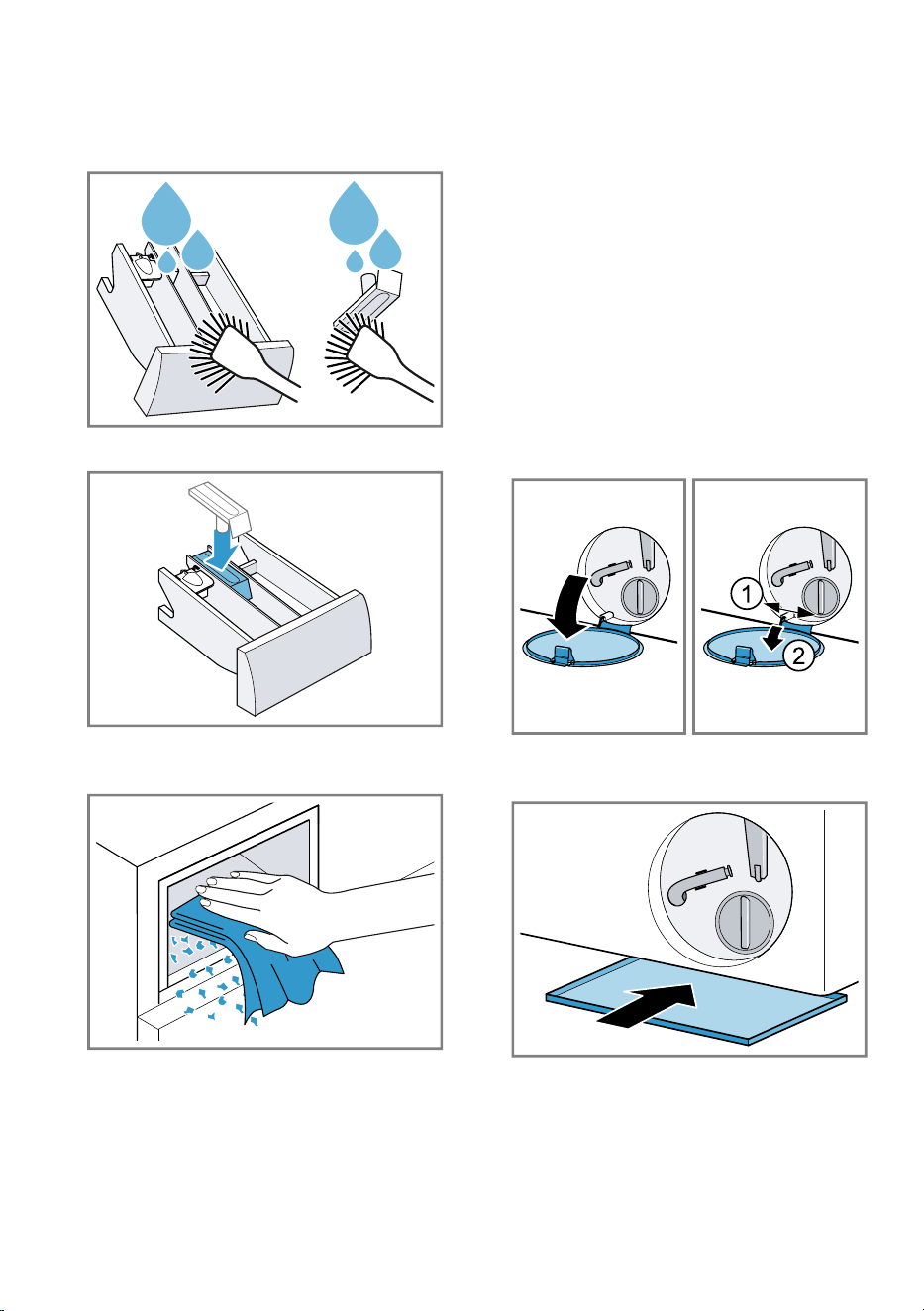 1
2