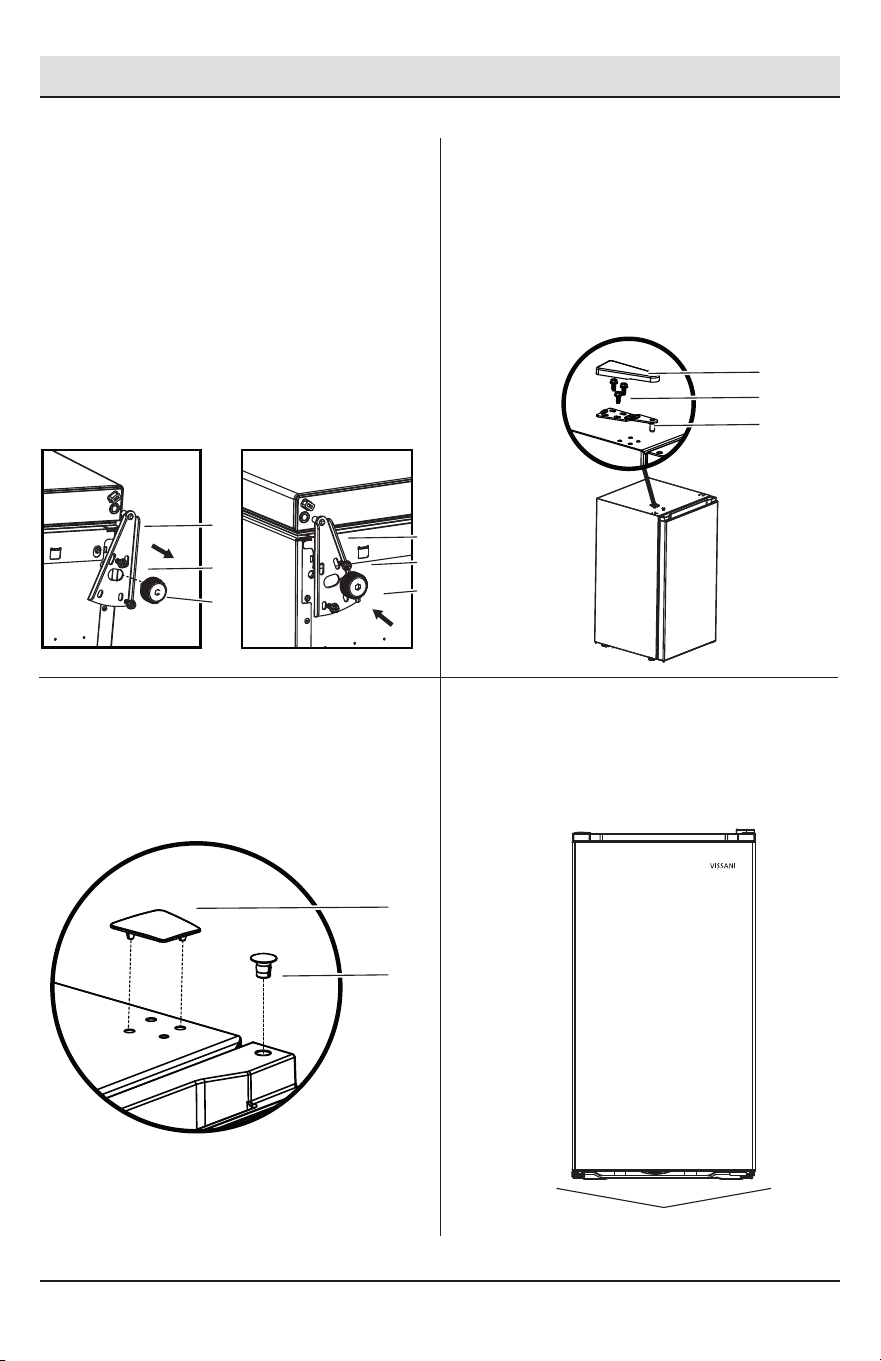 VISSANI