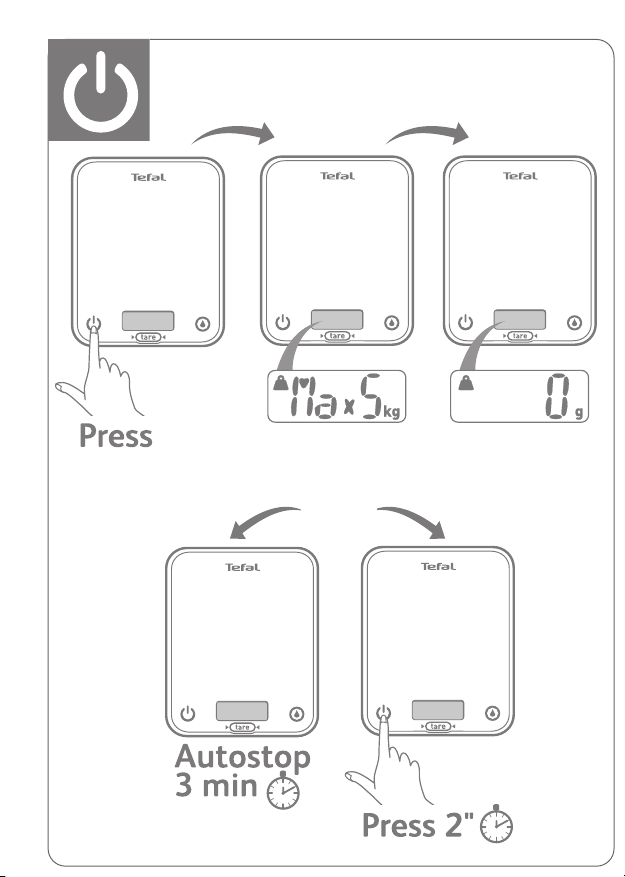 Tefal
tare
Press

Tefal
tare
Max 5 kg

Tefal
tare
0 g

Tefal
tare
Autostop 3 min

Tefal
tare
Press 2"