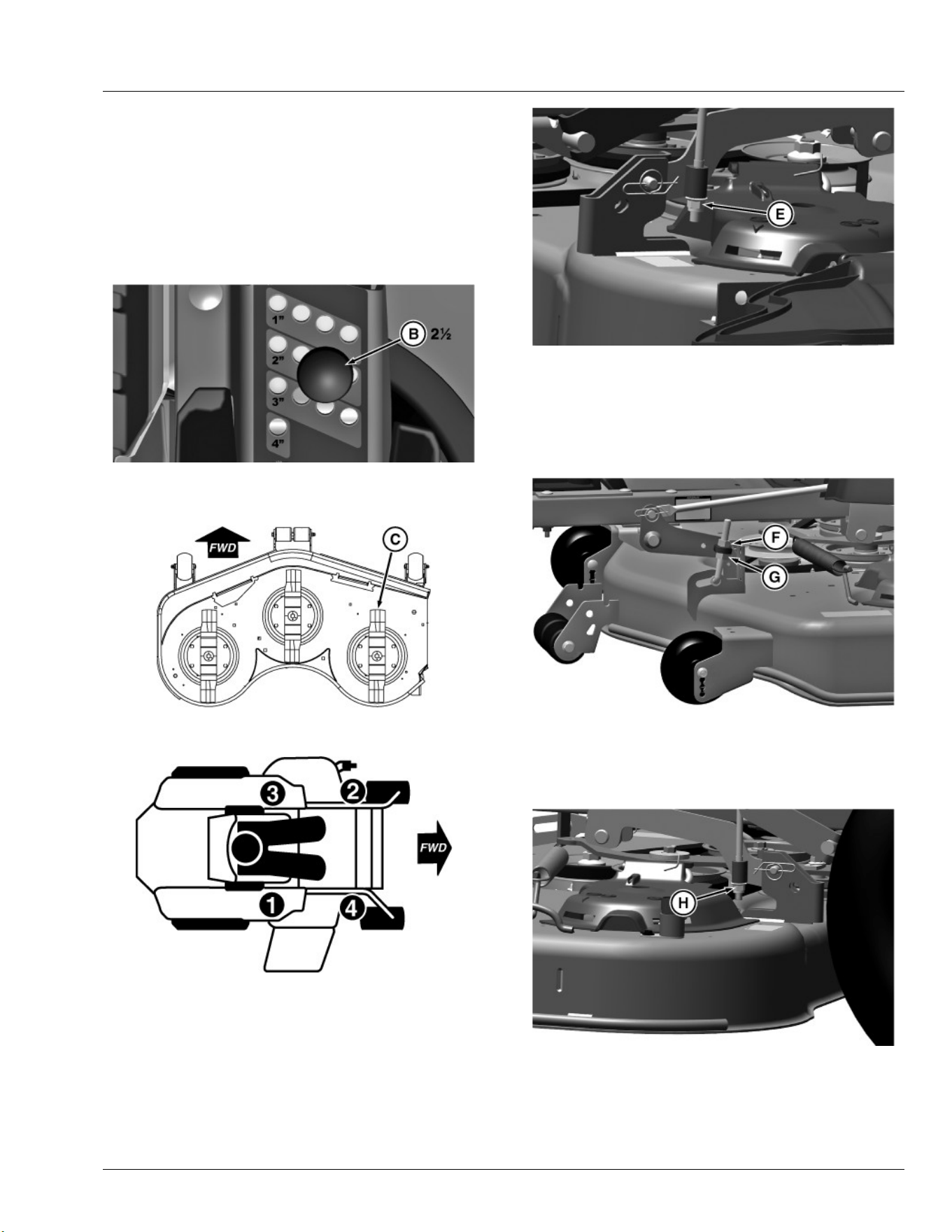 1"
2"
3"
4"
B 2½

FWD
C

3
2
1
4
FWD

E

F
G

H