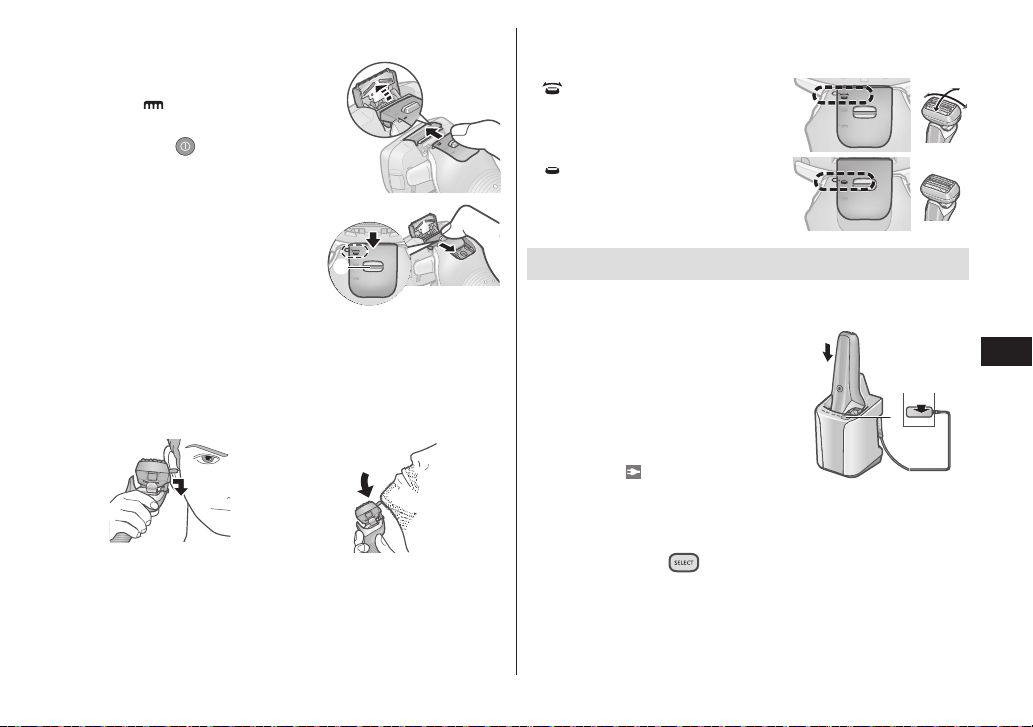 SELECT