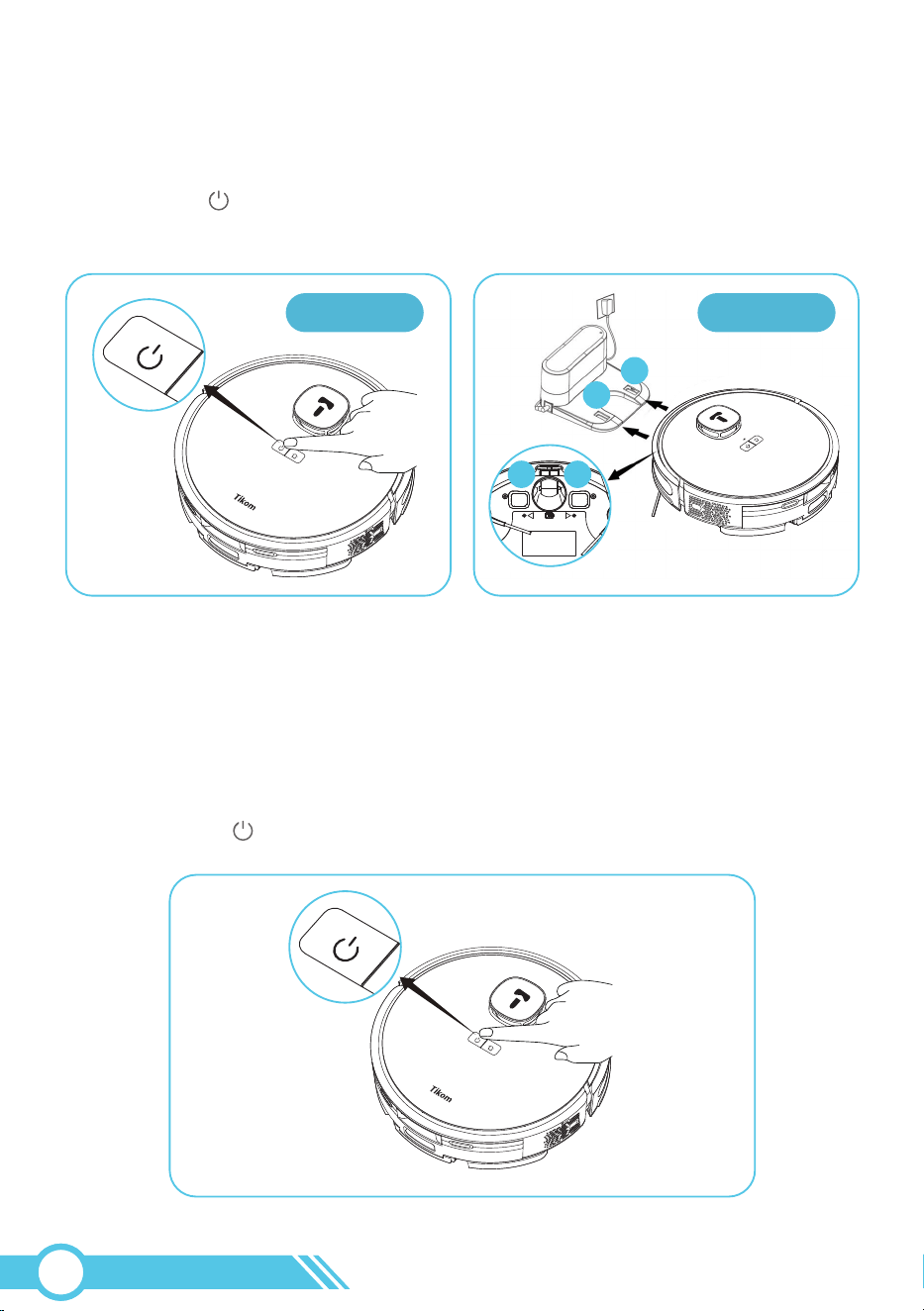 Tikom

Tikom