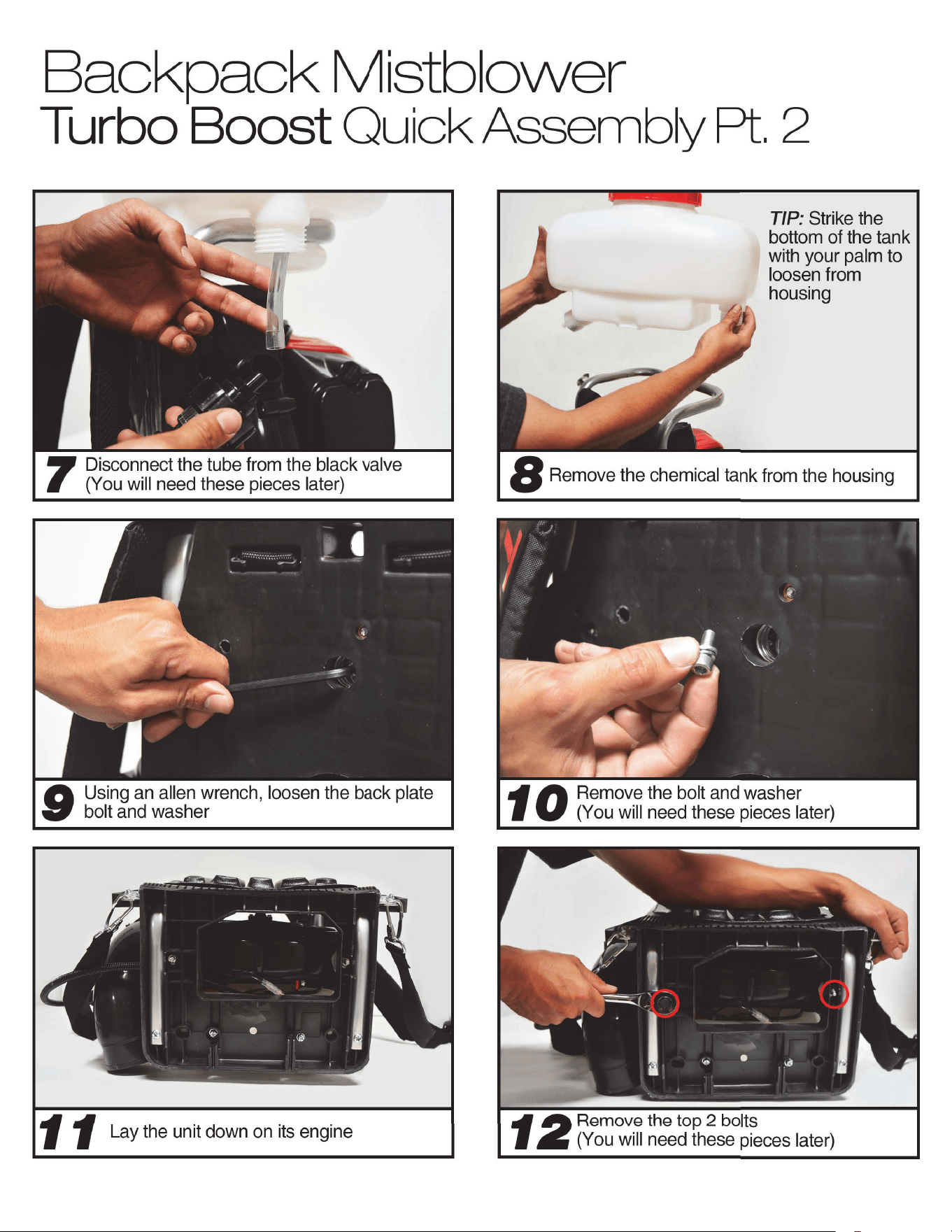 Backpack Mistblower
Turbo Boost Quick Assembly Pt. 2

7 Disconnect the tube from the black valve (You will need these pieces later)

TIP: Strike the bottom of the tank with your palm to loosen from housing

8 Remove the chemical tank from the housing

9 Using an allen wrench, loosen the back plate bolt and washer

10 Remove the bolt and washer (You will need these pieces later)

11 Lay the unit down on its engine

12 Remove the top 2 bolts (You will need these pieces later)