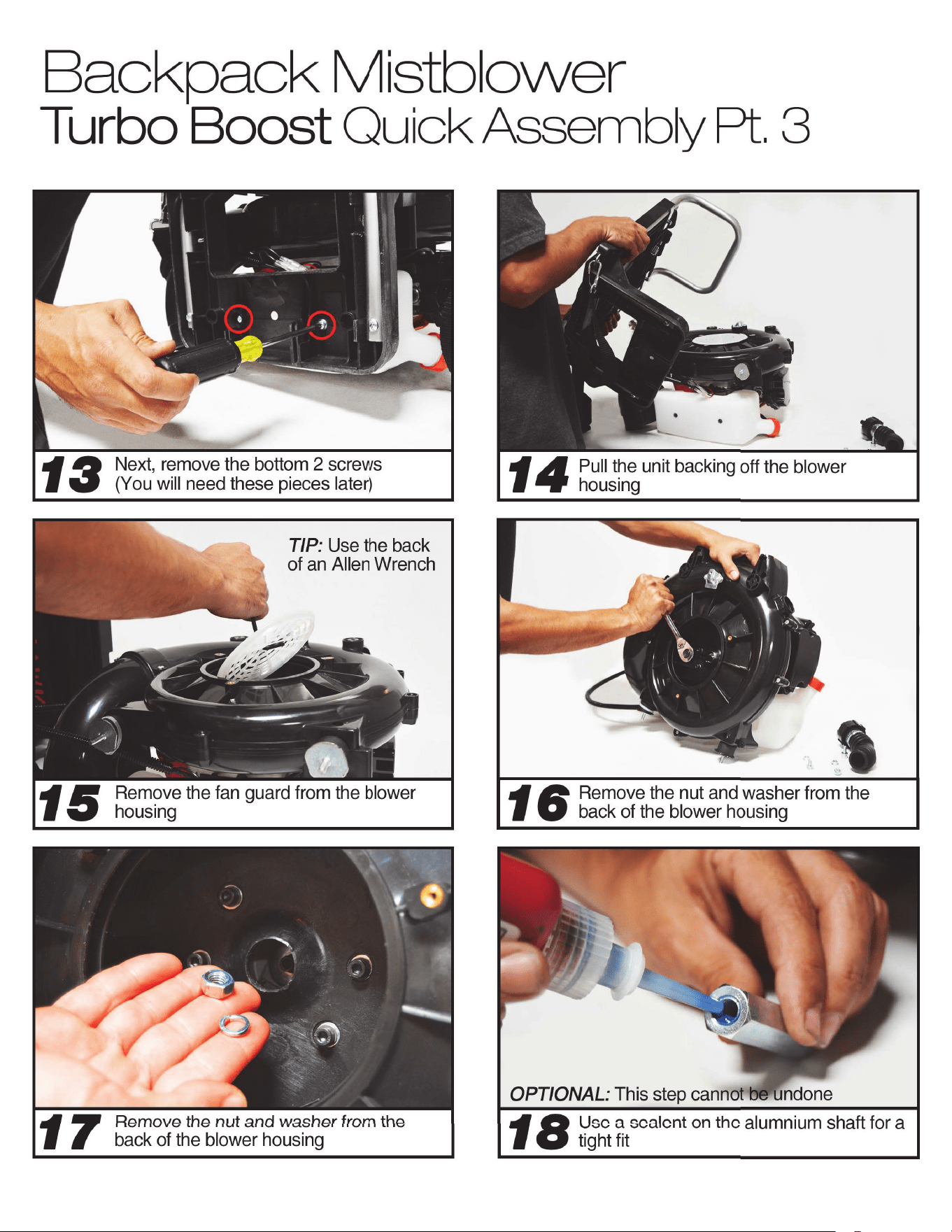 Backpack Mistblower
Turbo Boost Quick Assembly Pt. 3

13 Next, remove the bottom 2 screws (You will need these pieces later)

14 Pull the unit backing off the blower housing

TIP: Use the back of an Allen Wrench

15 Remove the fan guard from the blower housing

16 Remove the nut and washer from the back of the blower housing

17 Remove the nut and washer from the back of the blower housing

OPTIONAL: This step cannot be undone

18 Use a sealent on the alumnium shaft for a tight fit