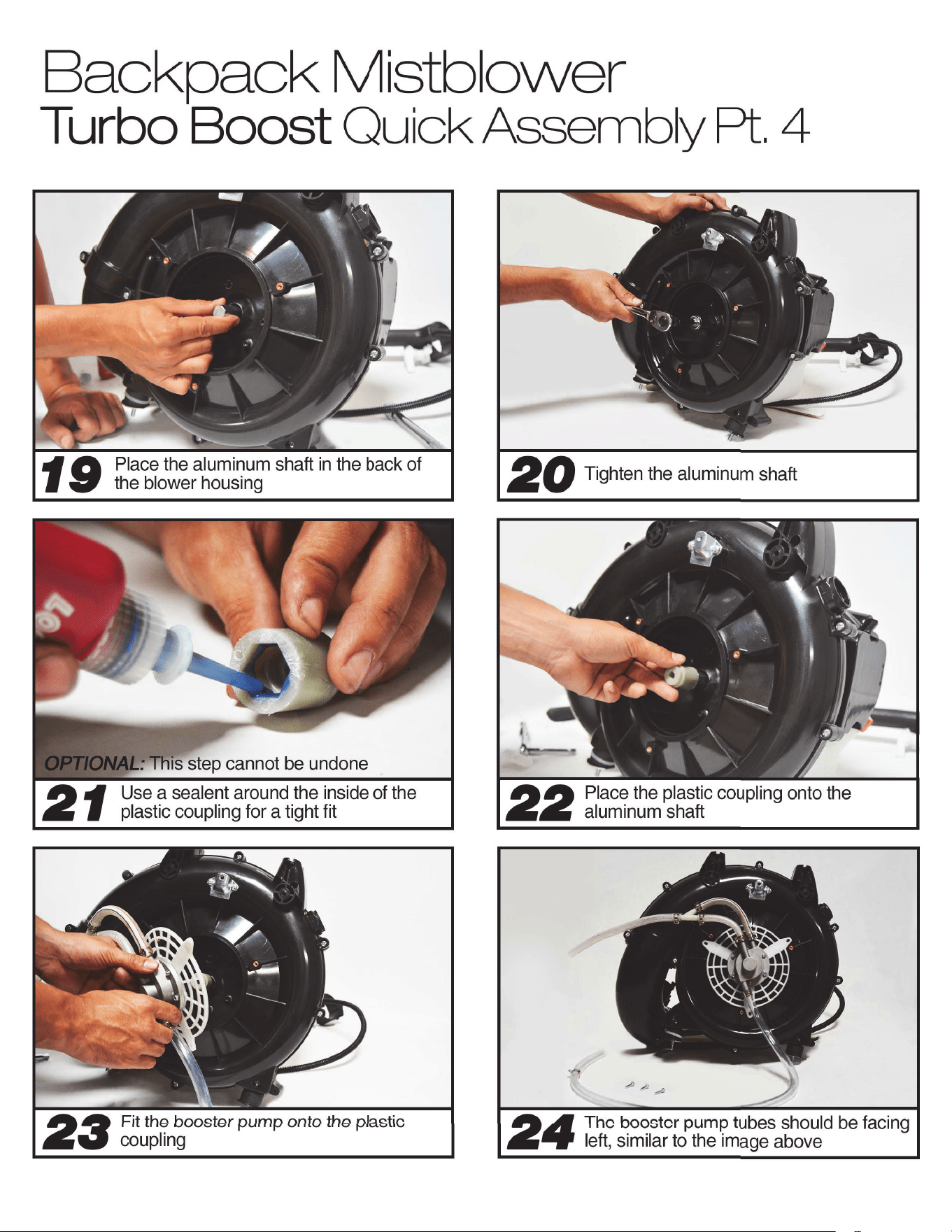 Backpack Mistblower
Turbo Boost Quick Assembly Pt. 4

19 Place the aluminum shaft in the back of the blower housing

20 Tighten the aluminum shaft

OPTIONAL: This step cannot be undone

21 Use a sealent around the inside of the plastic coupling for a tight fit

22 Place the plastic coupling onto the aluminum shaft

23 Fit the booster pump onto the plastic coupling

24 The booster pump tubes should be facing left, similar to the image above