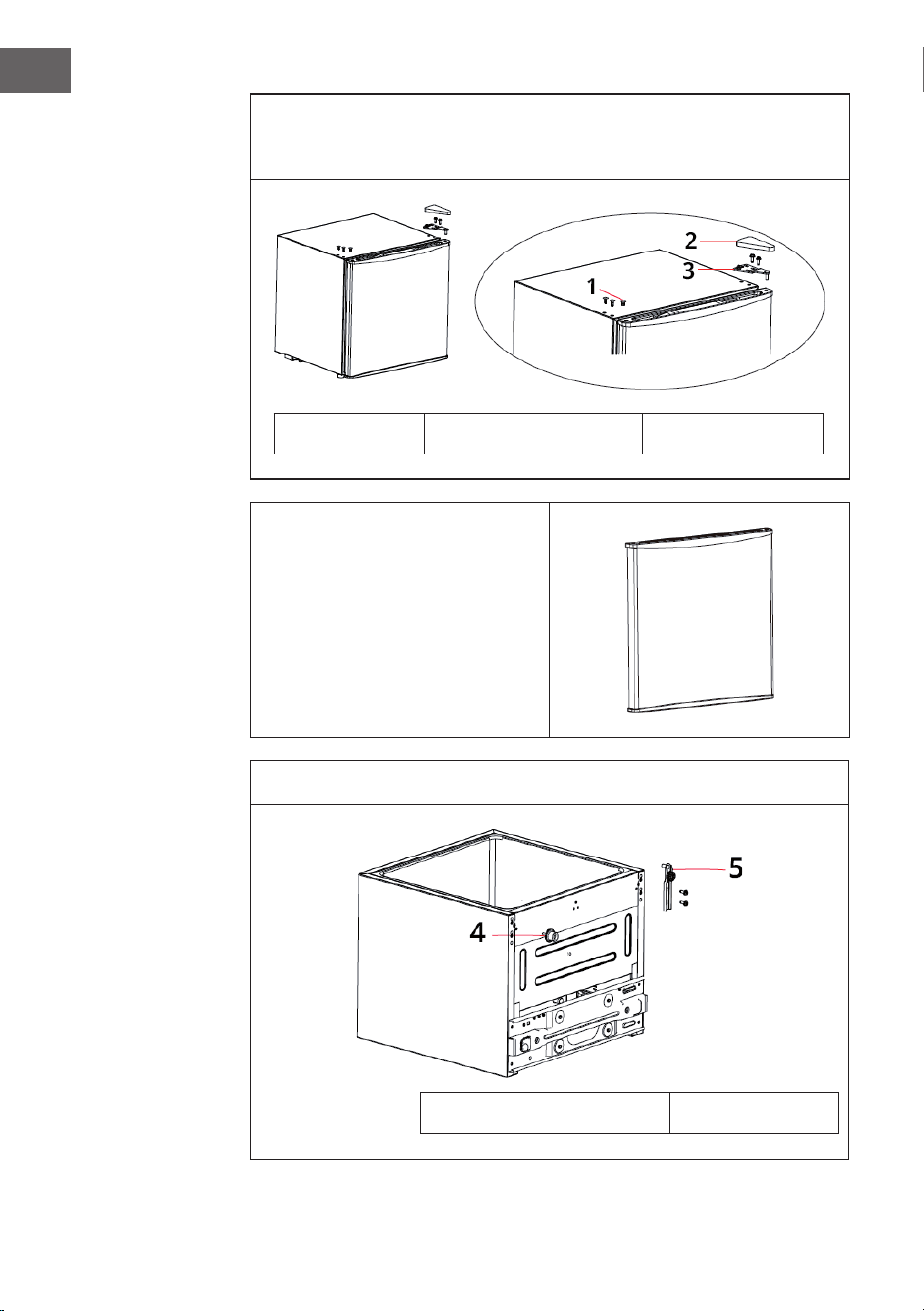 2
3
1

5
4