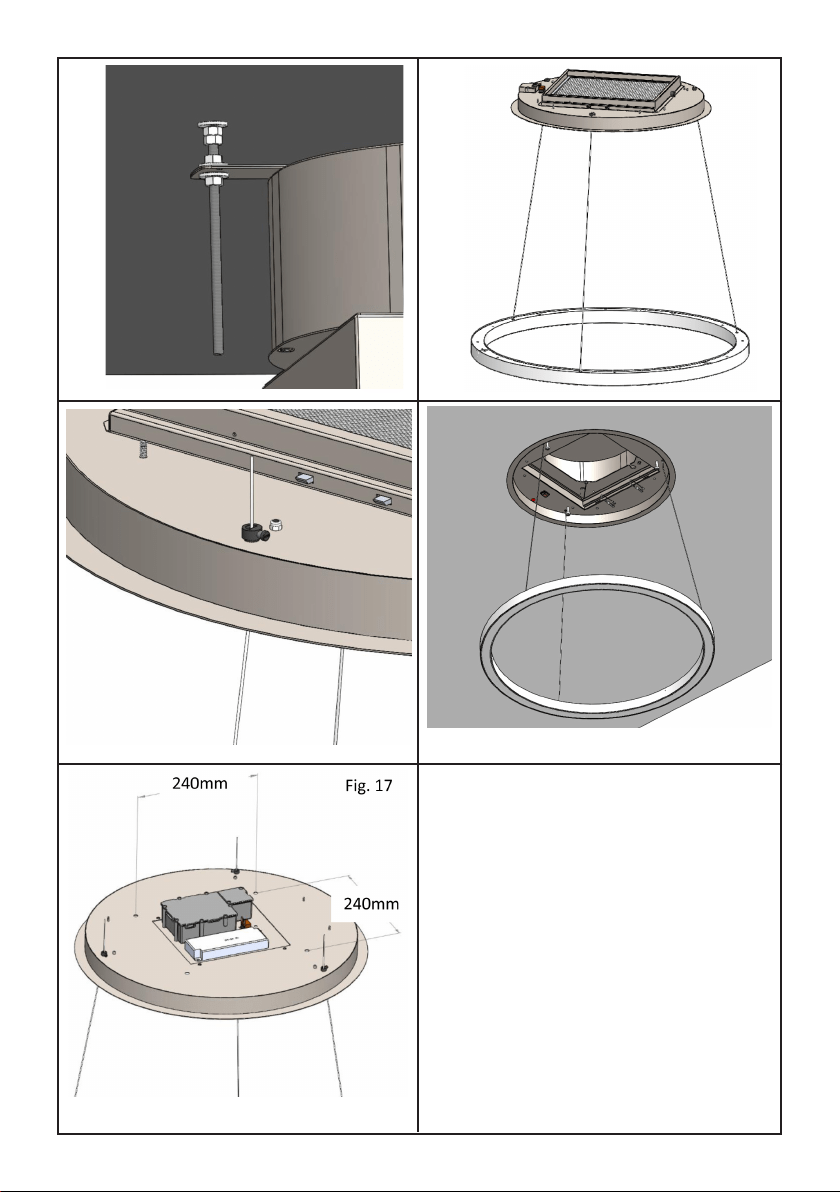 240mm

Fig. 17

240mm