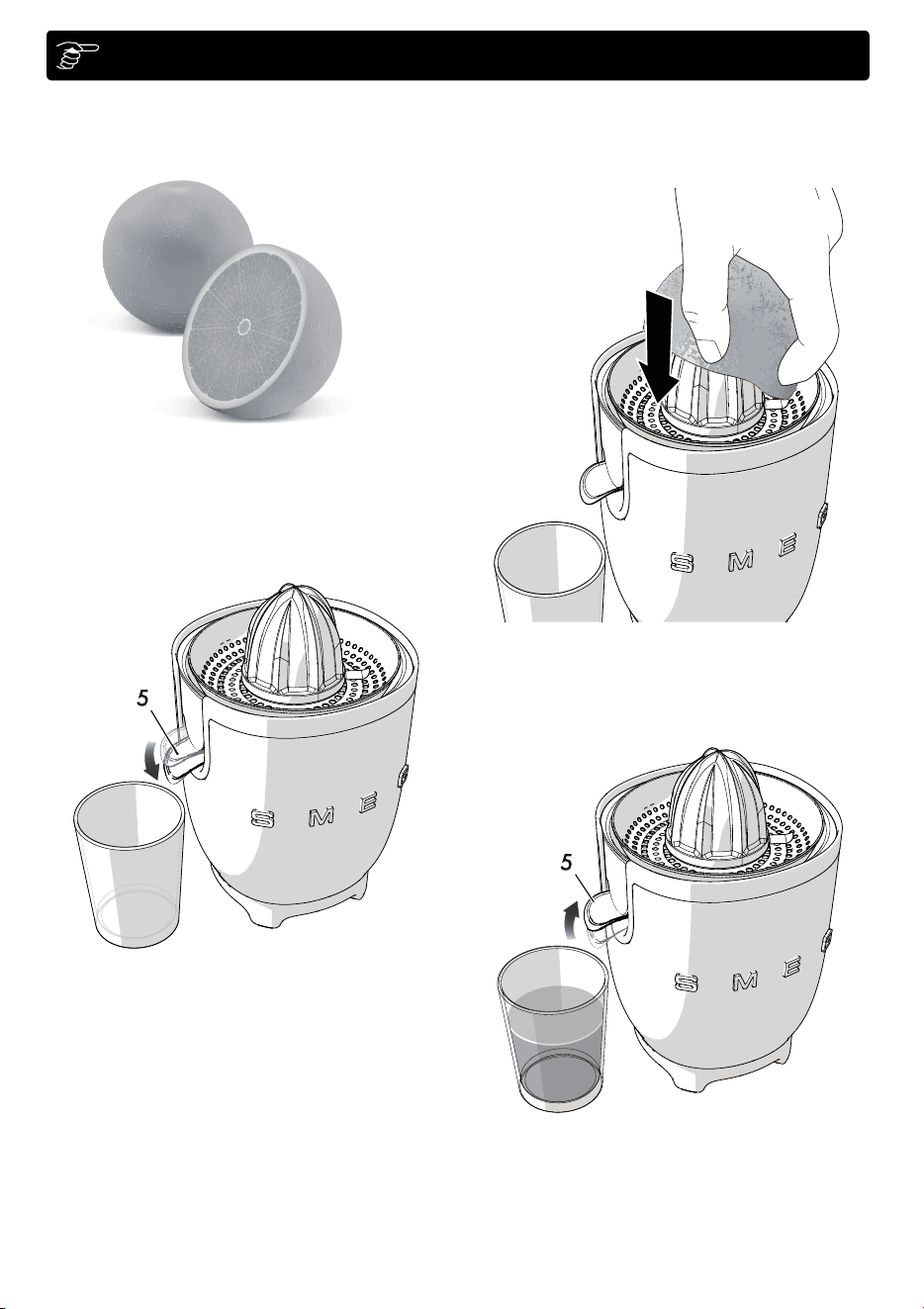 5

SMEG

SMEG

5

SMEG