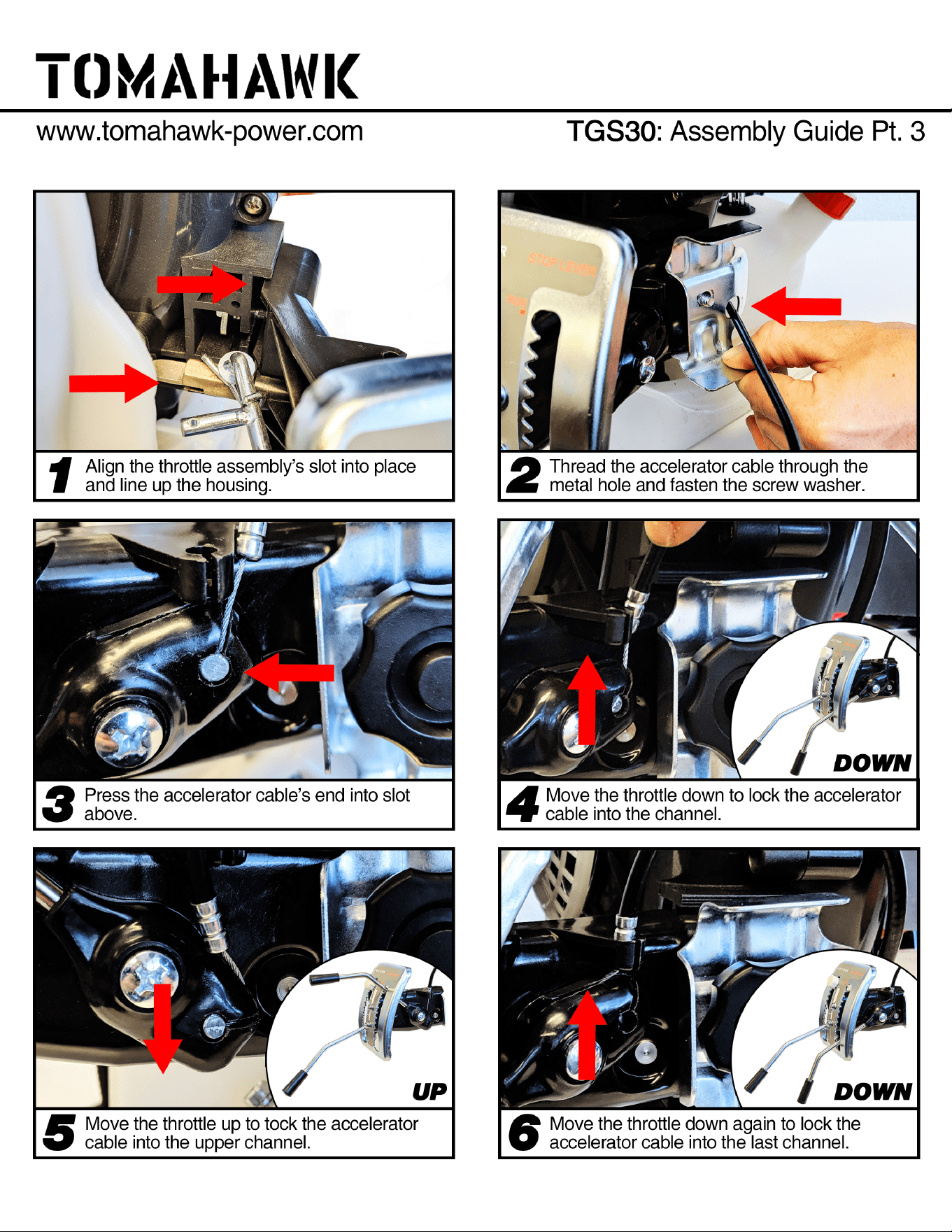 TOMAHAWK

www.tomahawk-power.com

TGS30: Assembly Guide Pt. 3

STOP LEVER

1 Align the throttle assembly's slot into place and line up the housing.

2 Thread the accelerator cable through the metal hole and fasten the screw washer.

3 Press the accelerator cable's end into slot above.

DOWN

4 Move the throttle down to lock the accelerator cable into the channel.

UP

5 Move the throttle up to tock the accelerator cable into the upper channel.

DOWN

6 Move the throttle down again to lock the accelerator cable into the last channel.