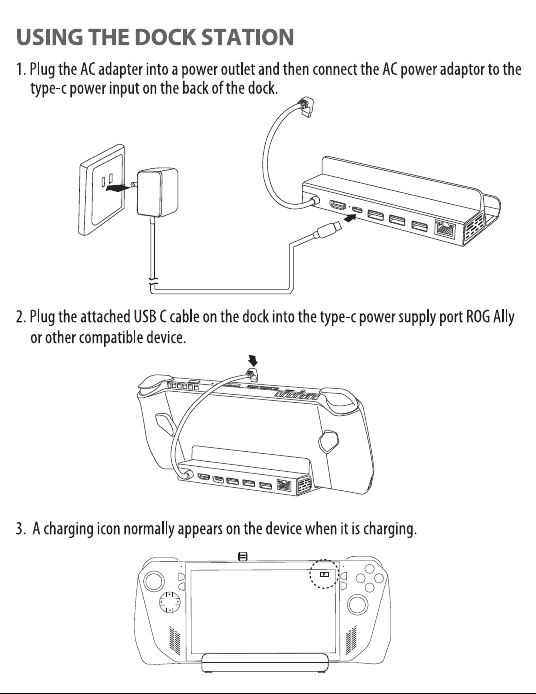 USING THE DOCK STATION

1. Plug the AC adapter into a power outlet and then connect the AC power adaptor to the type-c power input on the back of the dock.

2. Plug the attached USB C cable on the dock into the type-c power supply port ROG Ally or other compatible device.

3. A charging icon normally appears on the device when it is charging.