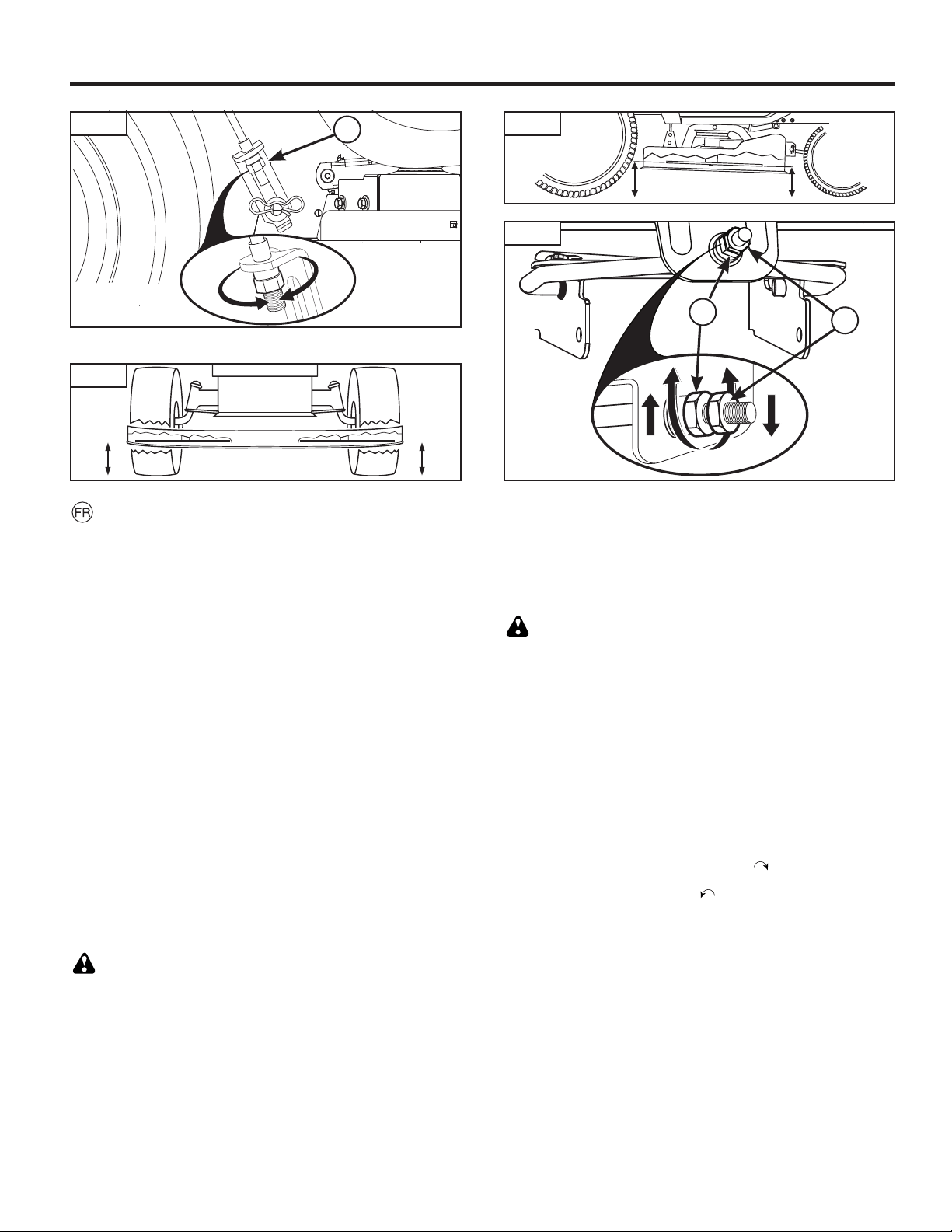 FR