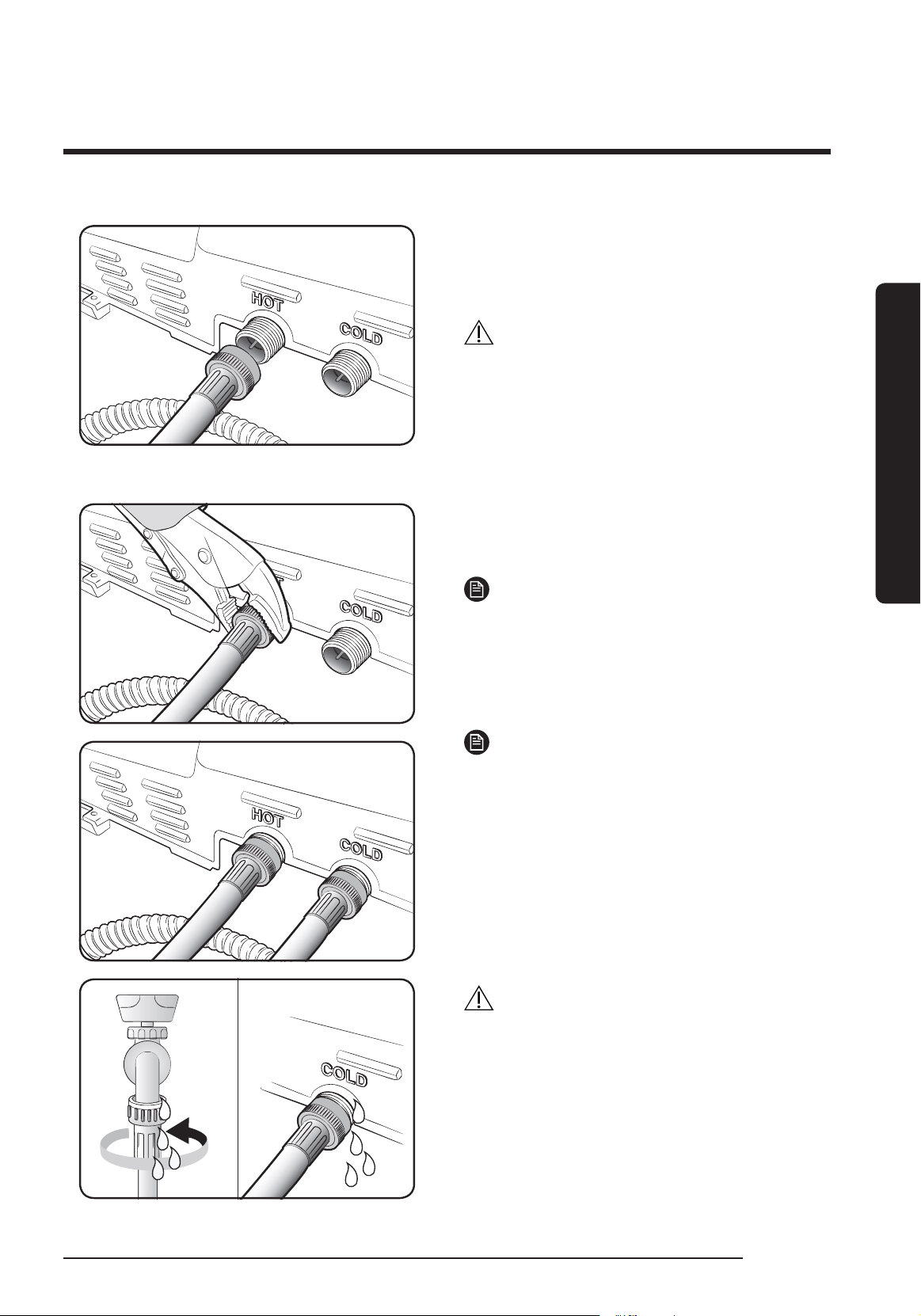 HOT
COLD

COLD

HOT
COLD

COLD