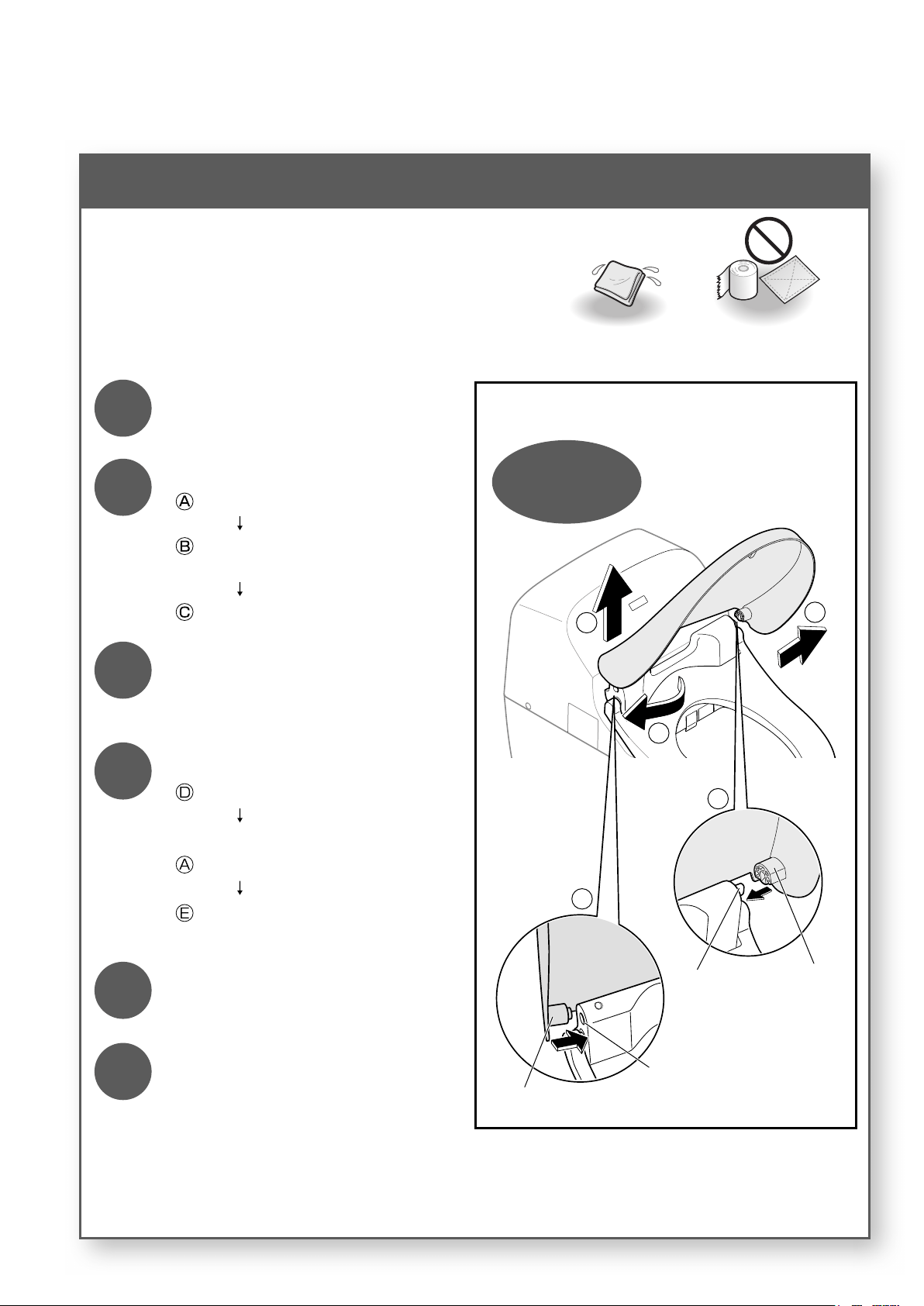 Ⓐ
Ⓑ
Ⓒ
Ⓓ
Ⓐ
Ⓔ