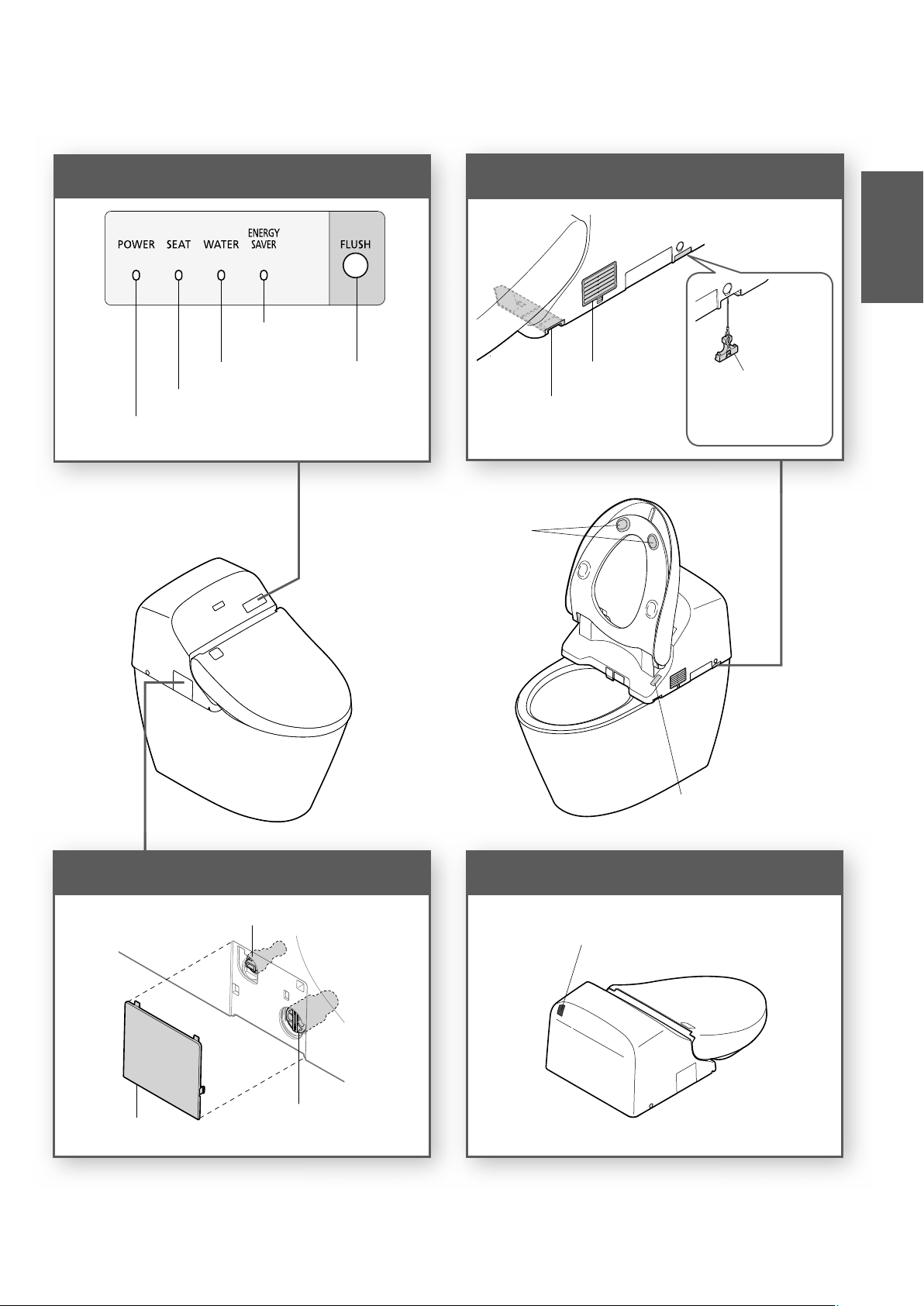 POWER SEAT WATER ENERGY SAVER FLUSH