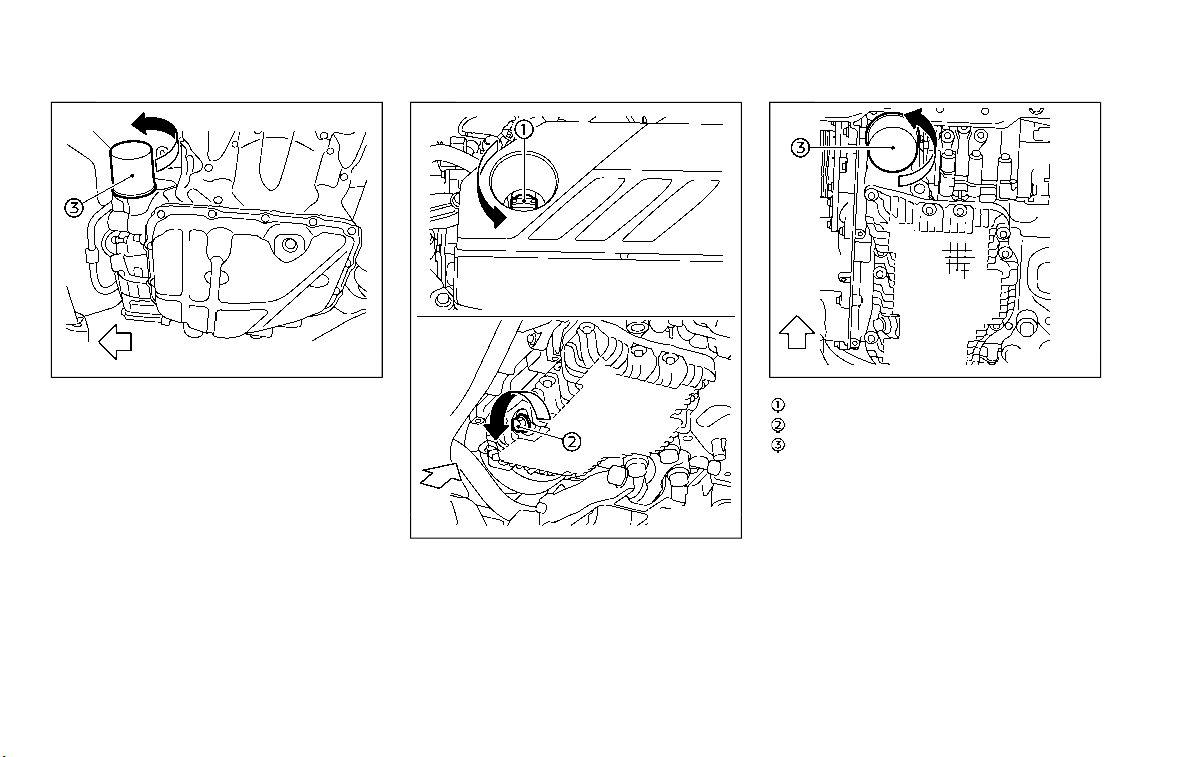 ③

①

②

③

①
②
③