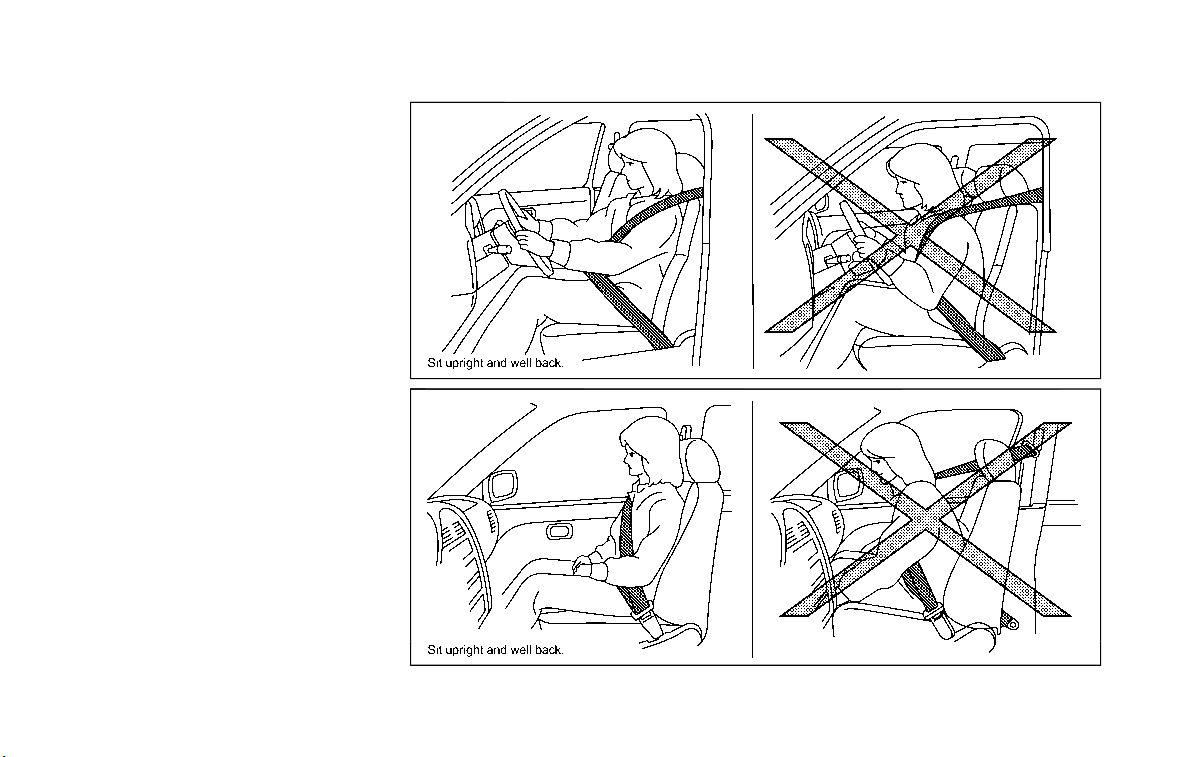 Sit upright and well back.

Sit upright and well back.