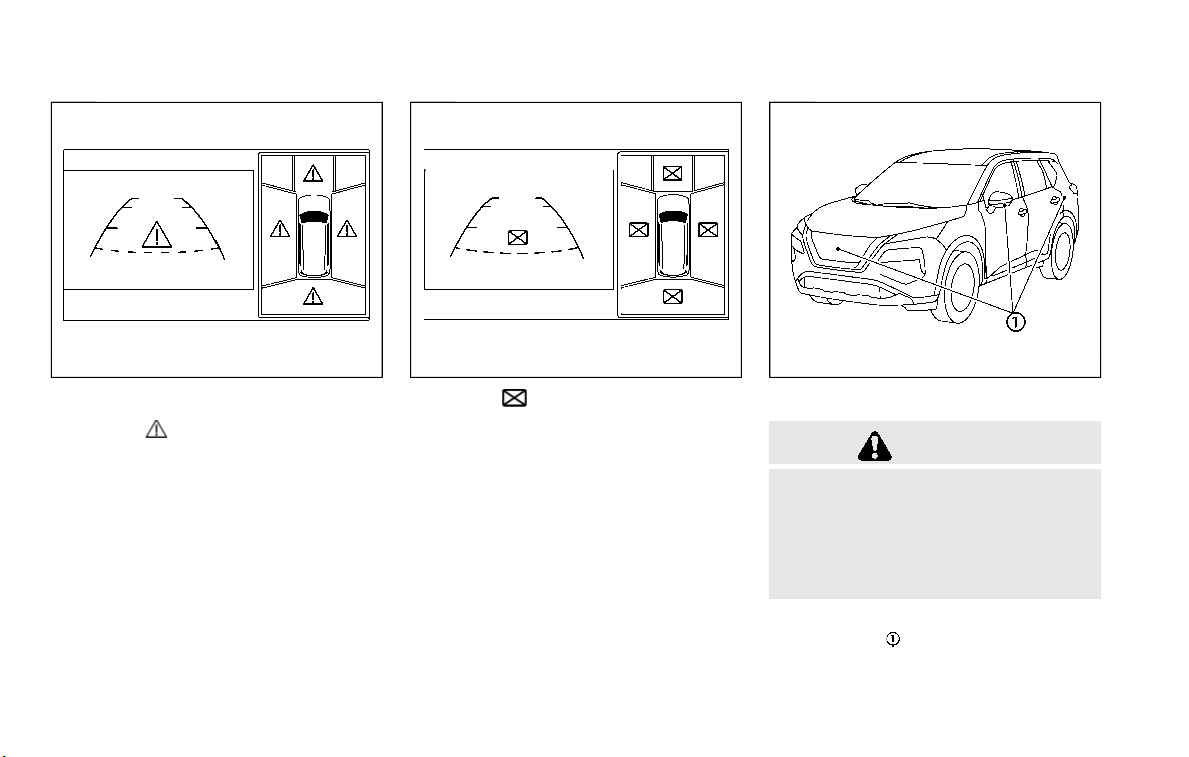 ①