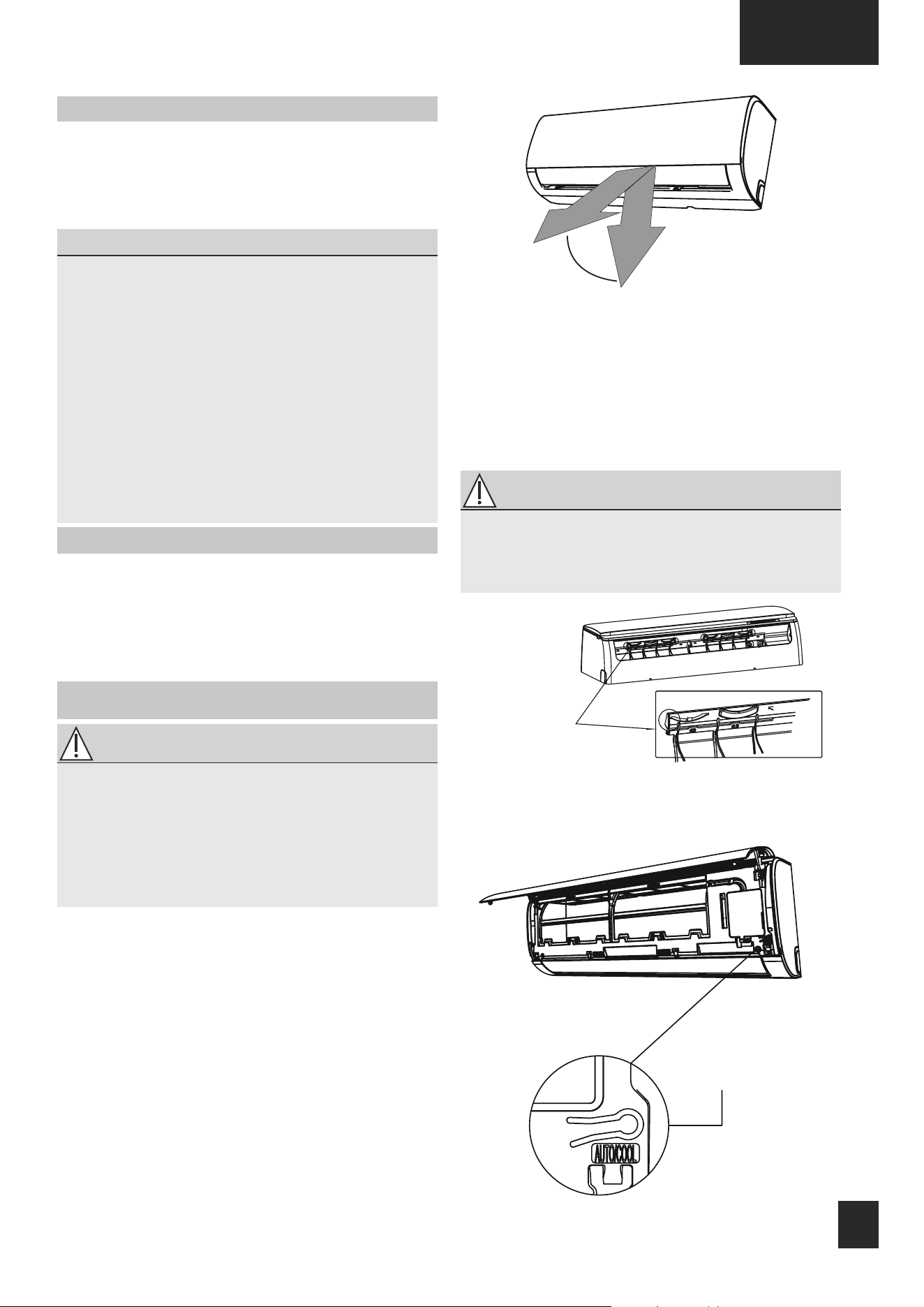 AUTO/COOL