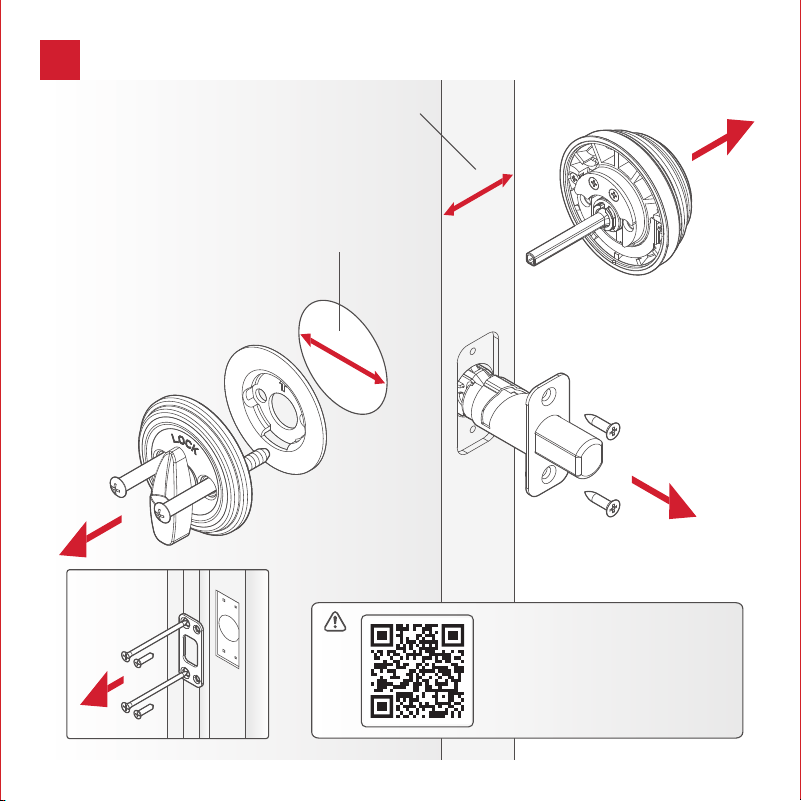 LOCK