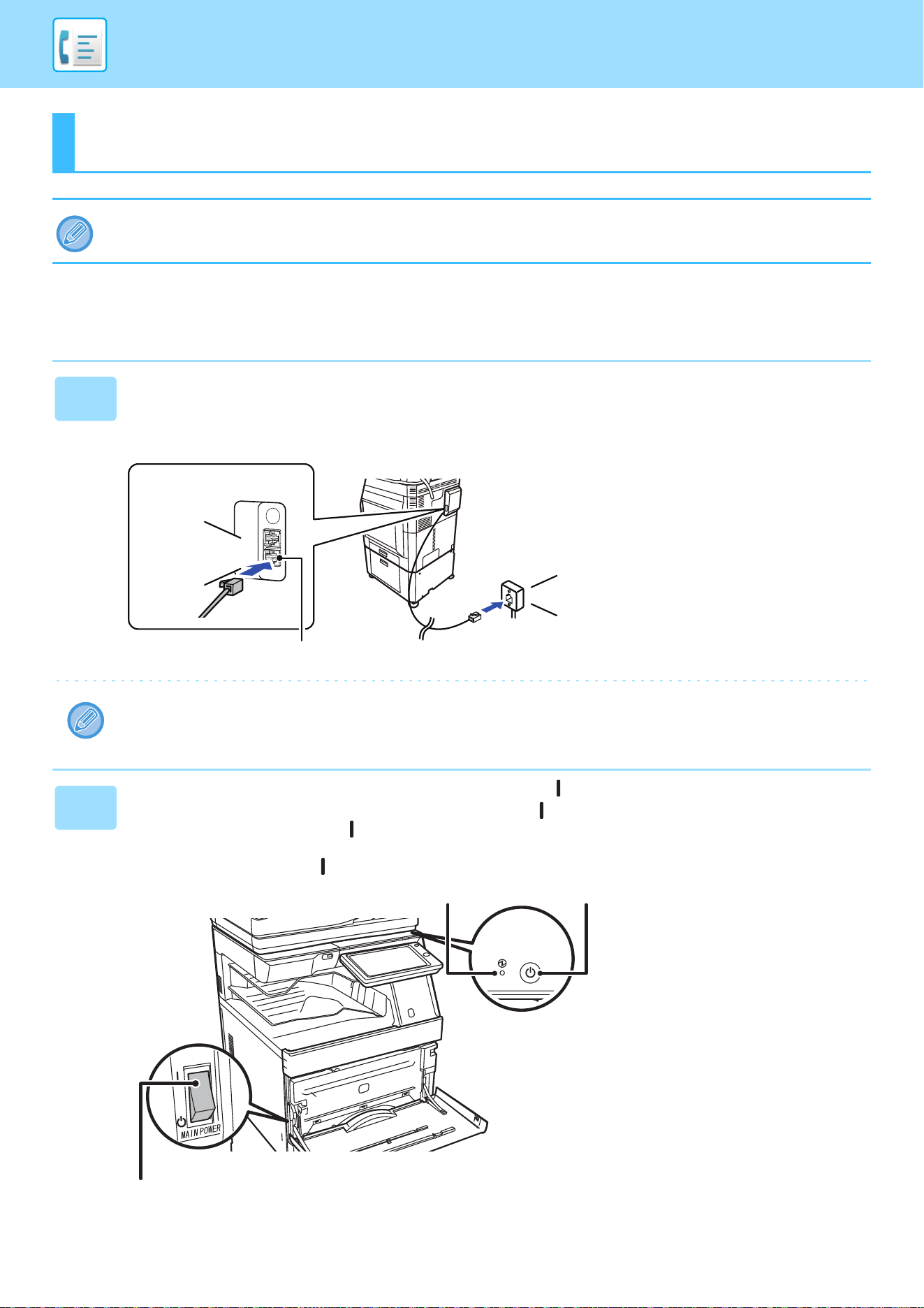 MAIN POWER