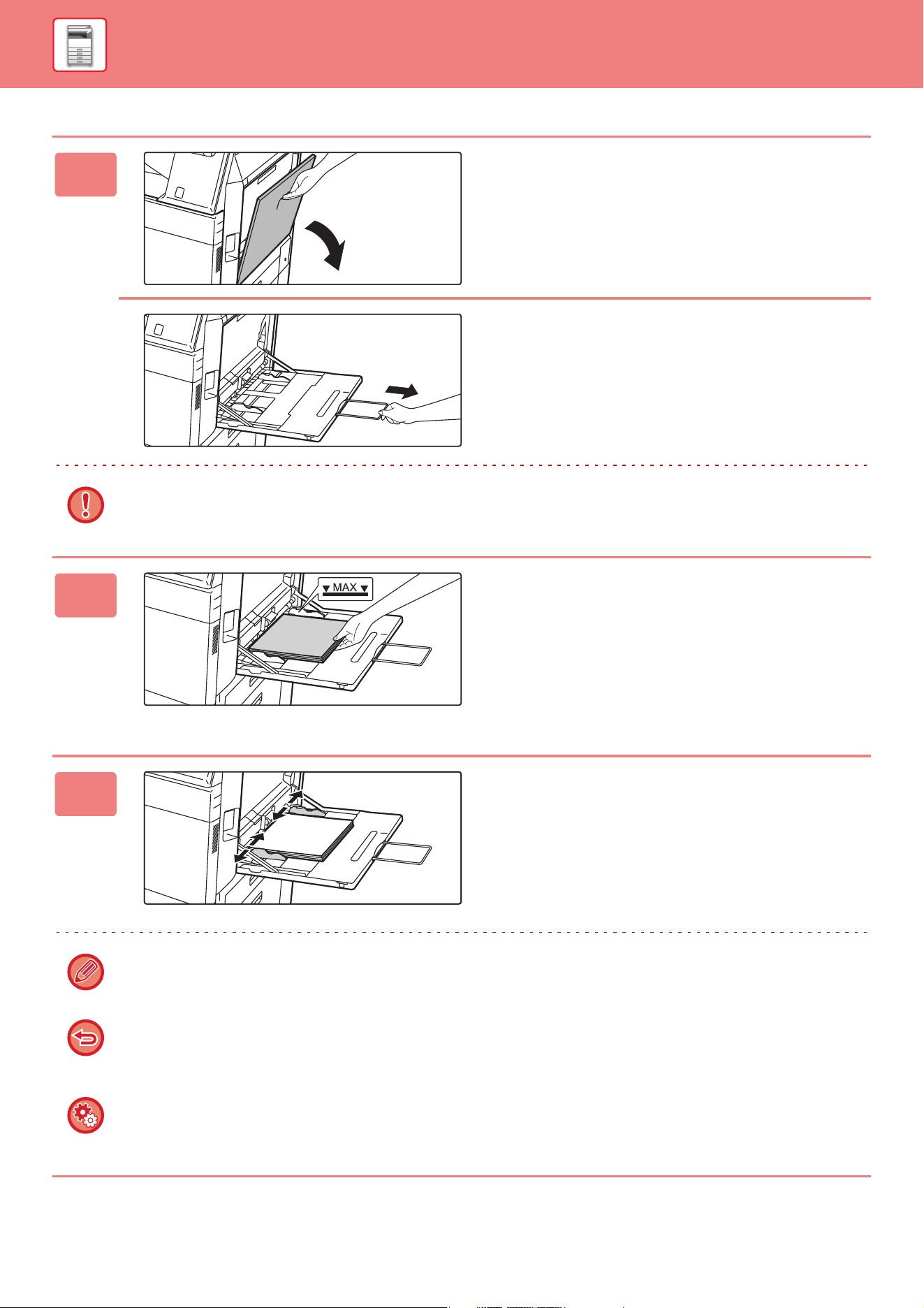 MAX