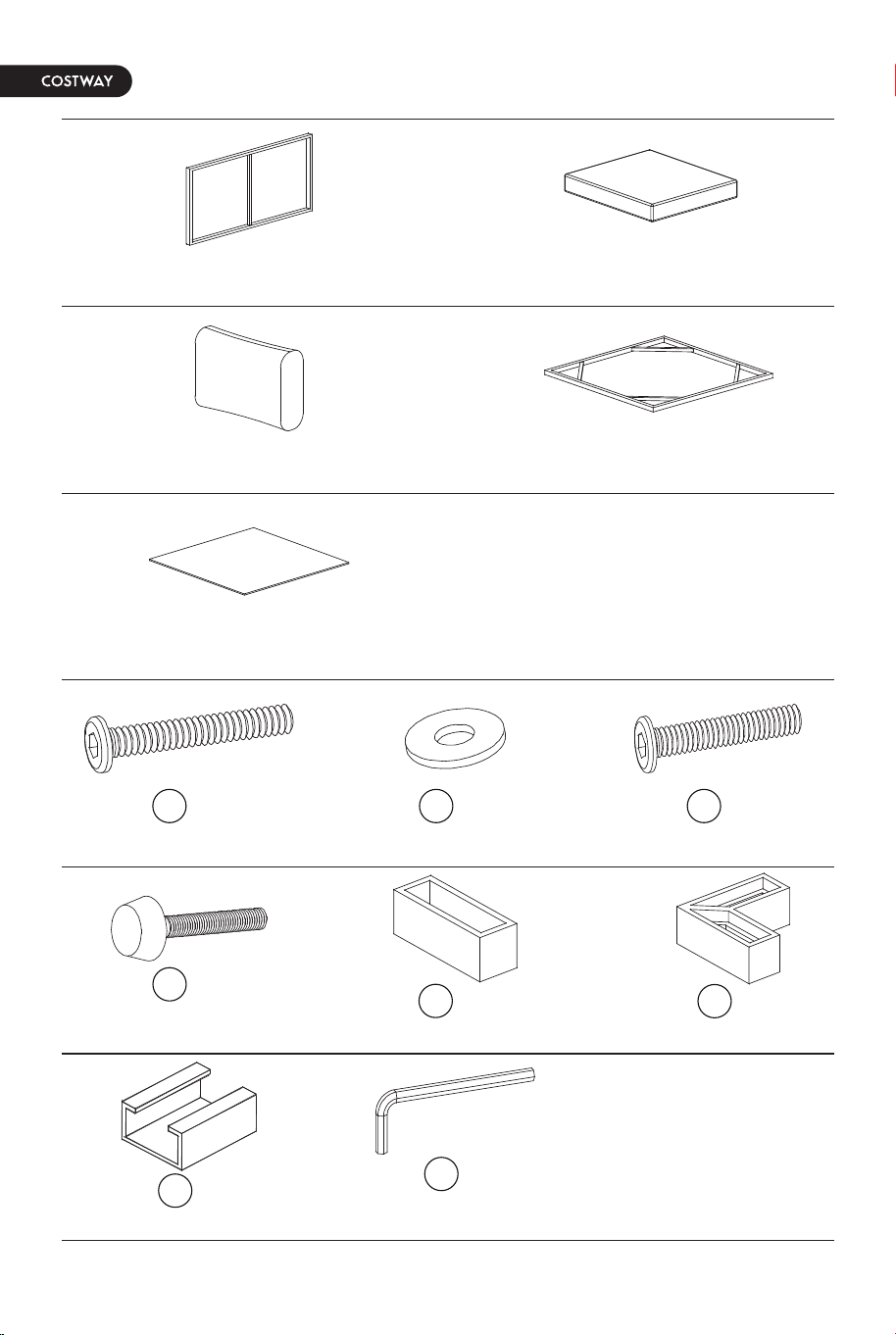 COSTWAY