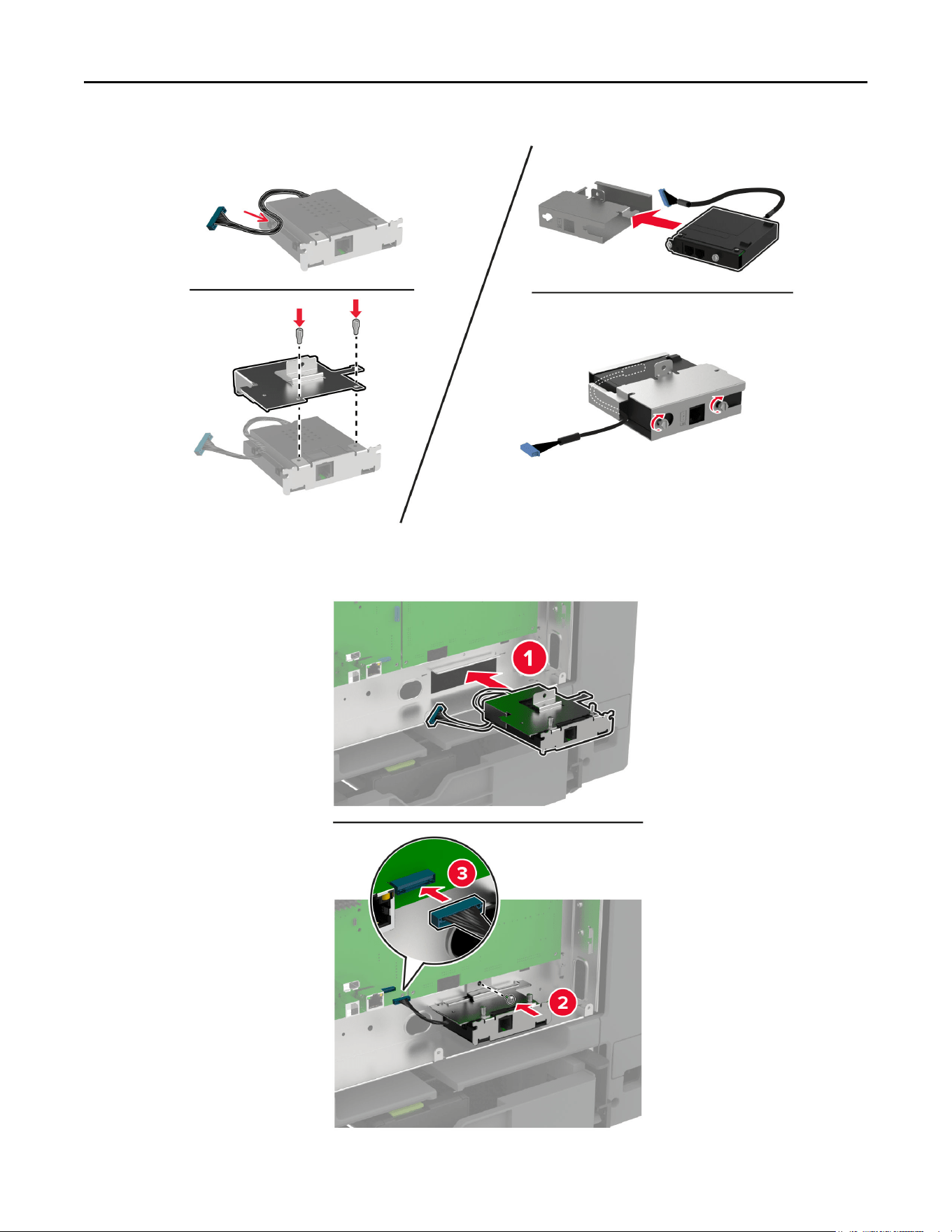 1

3

2