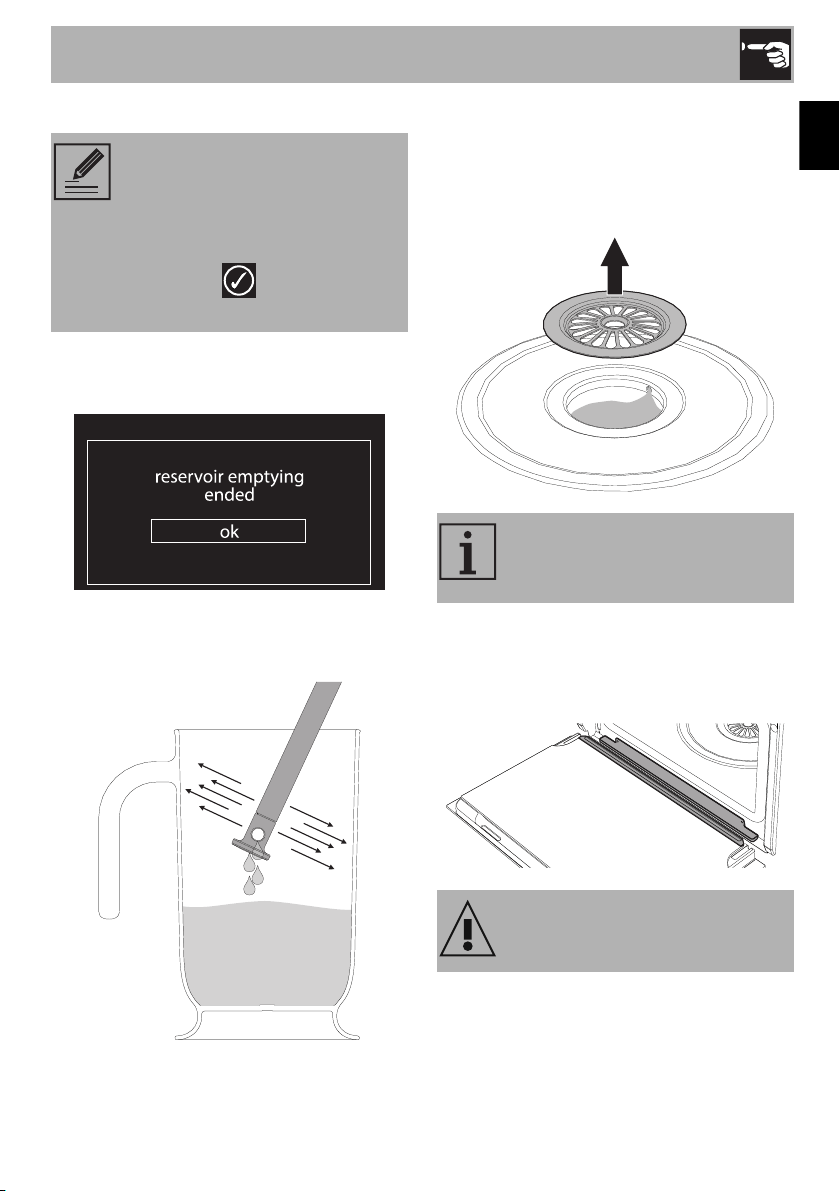 reservoir emptying ended

ok