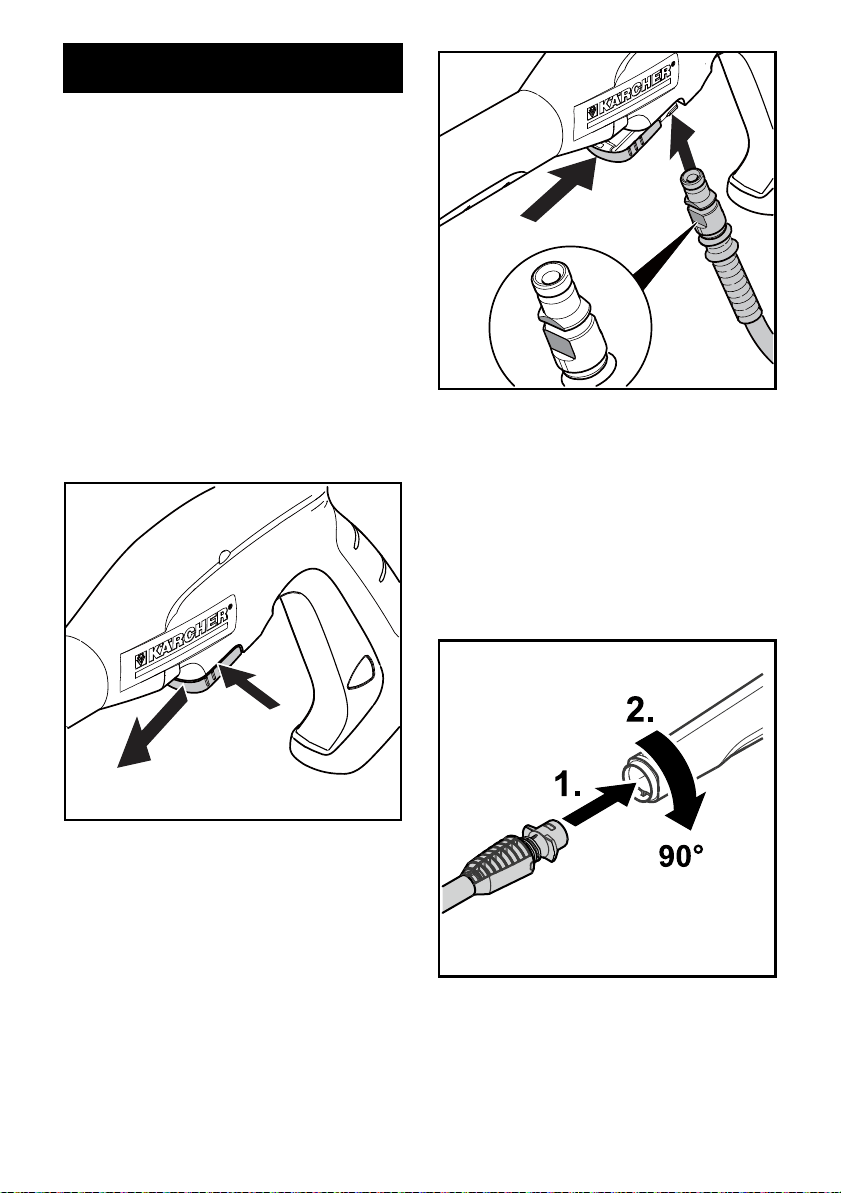 KÄRCHER®

KÄRCHER®

2.

1.

90°