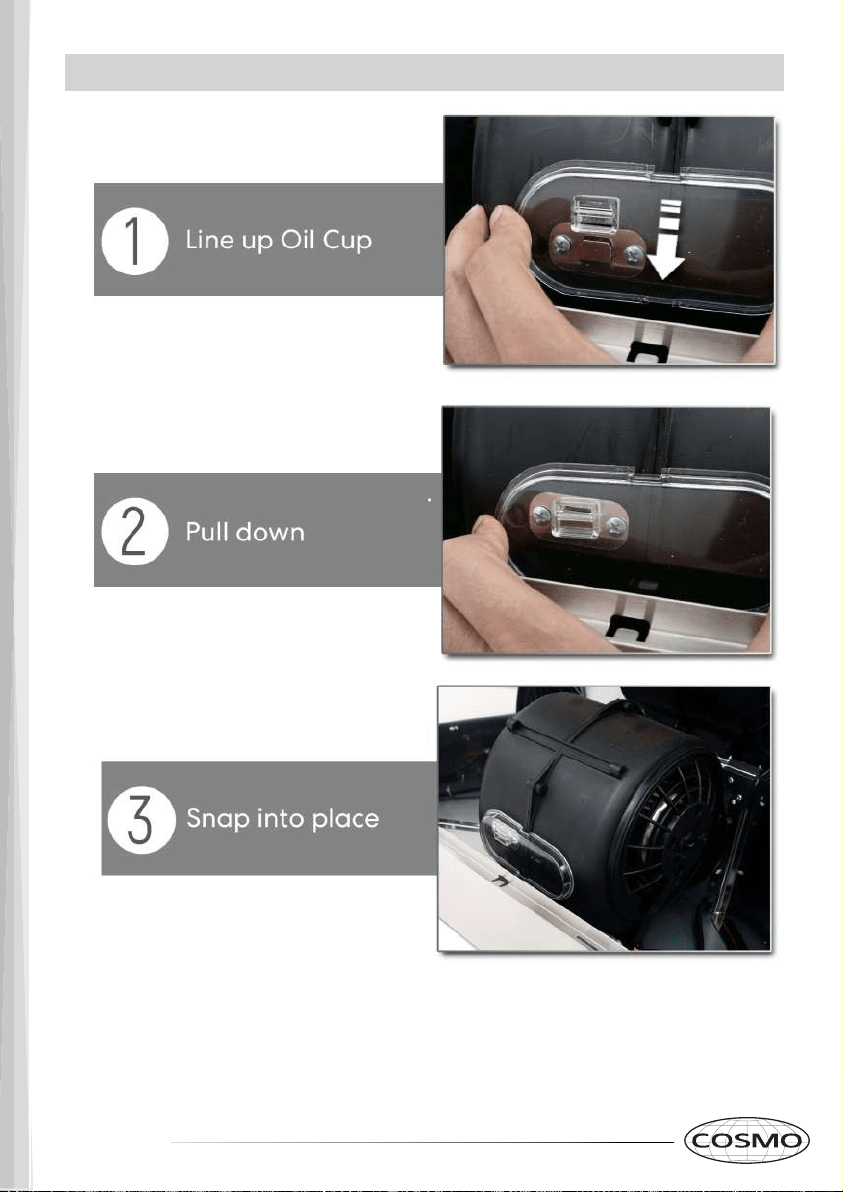 1 Line up Oil Cup

2 Pull down

3 Snap into place

COSMO