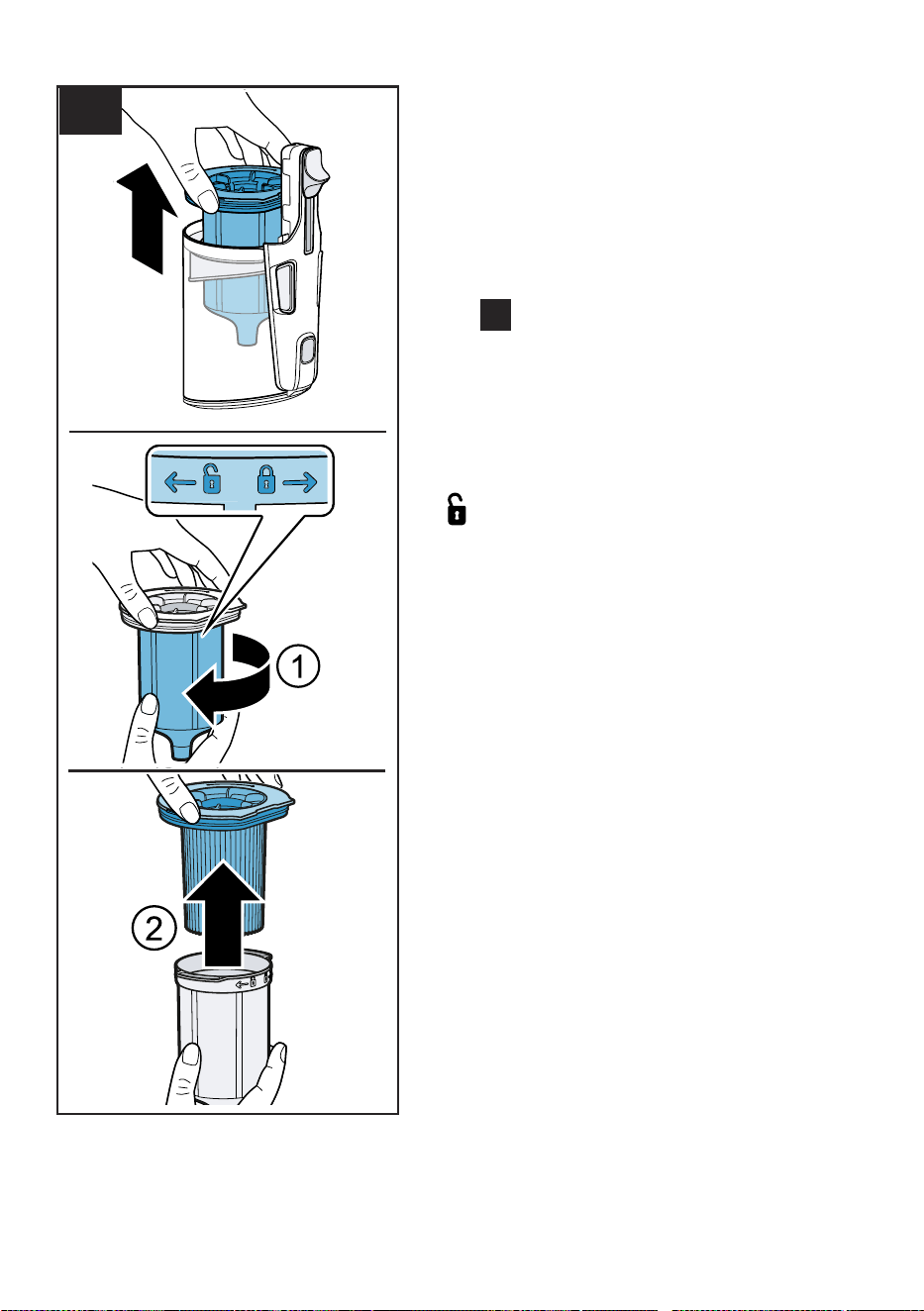 1

2