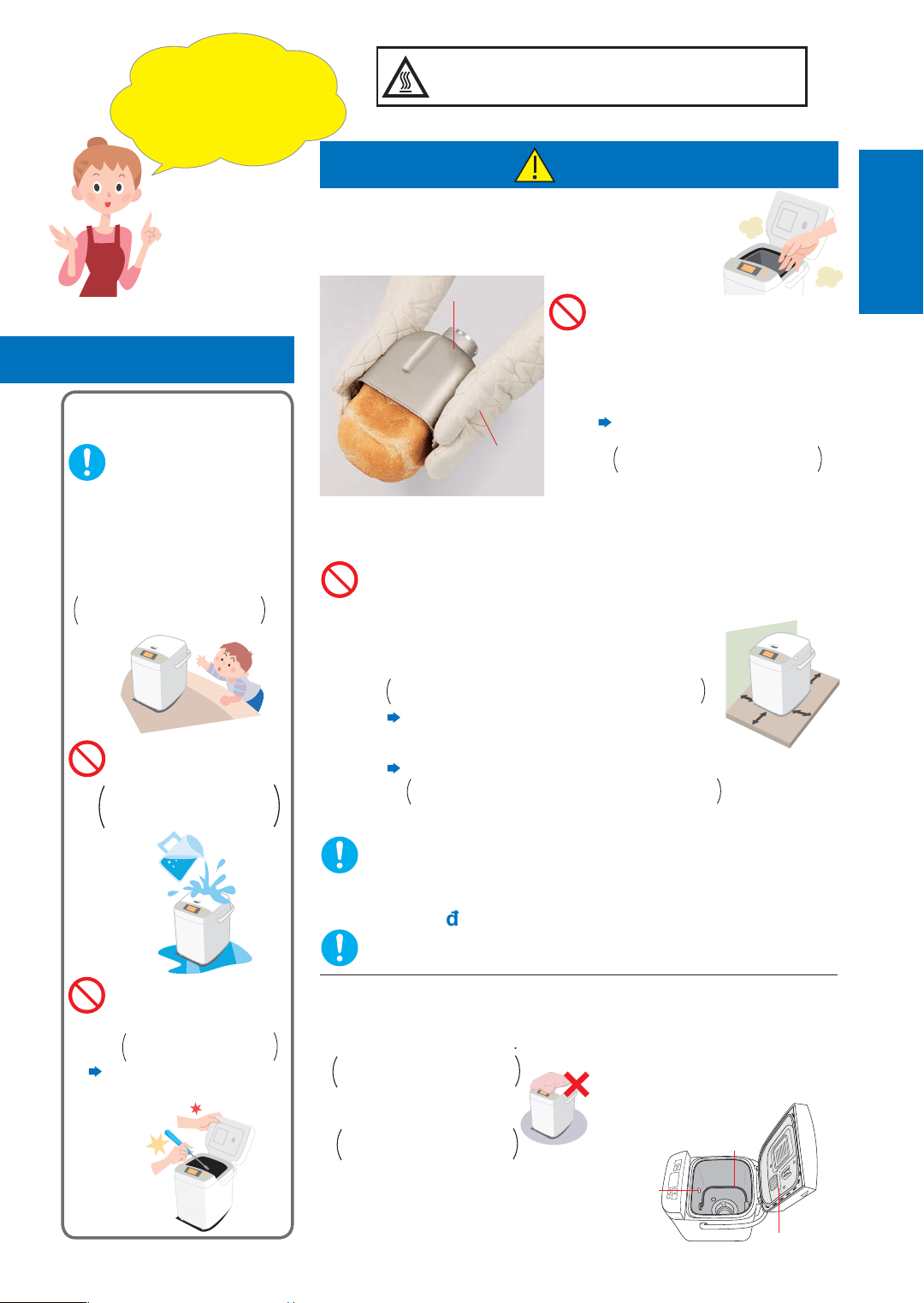 đ