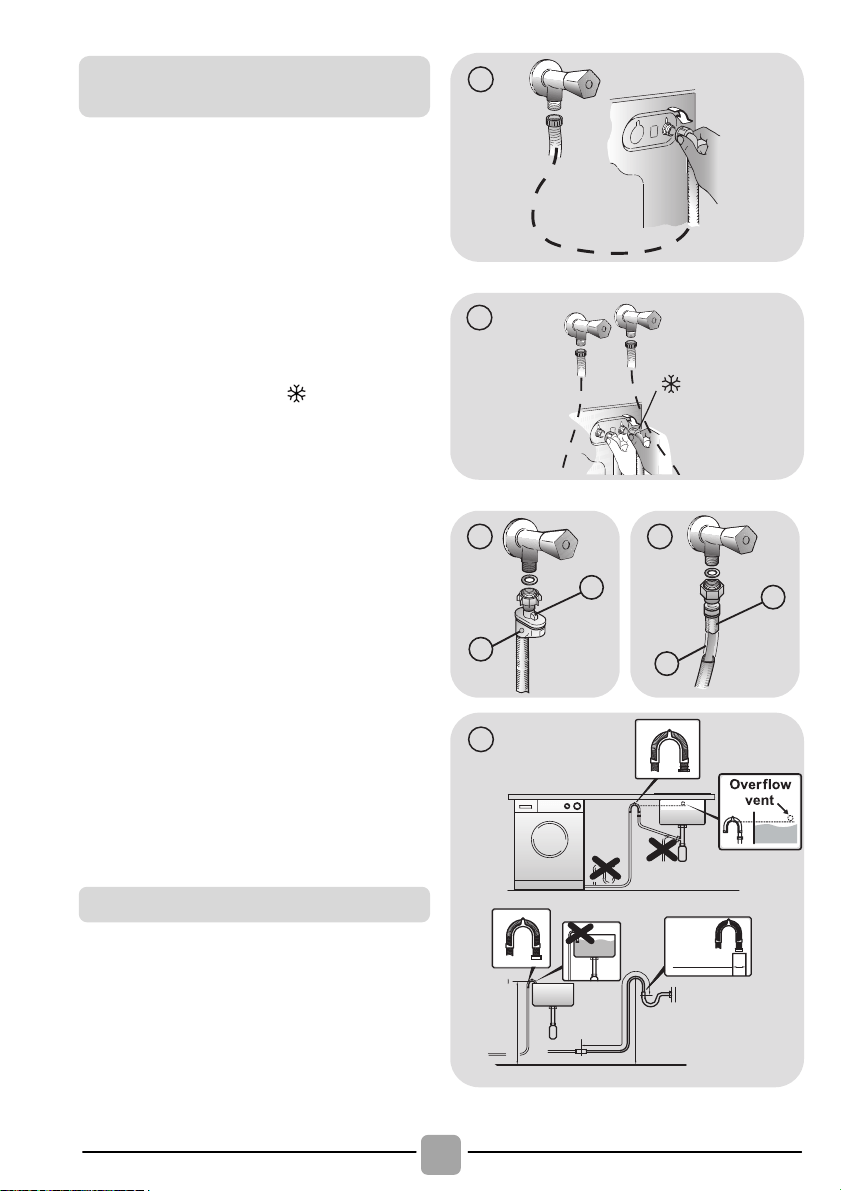 Overflow vent