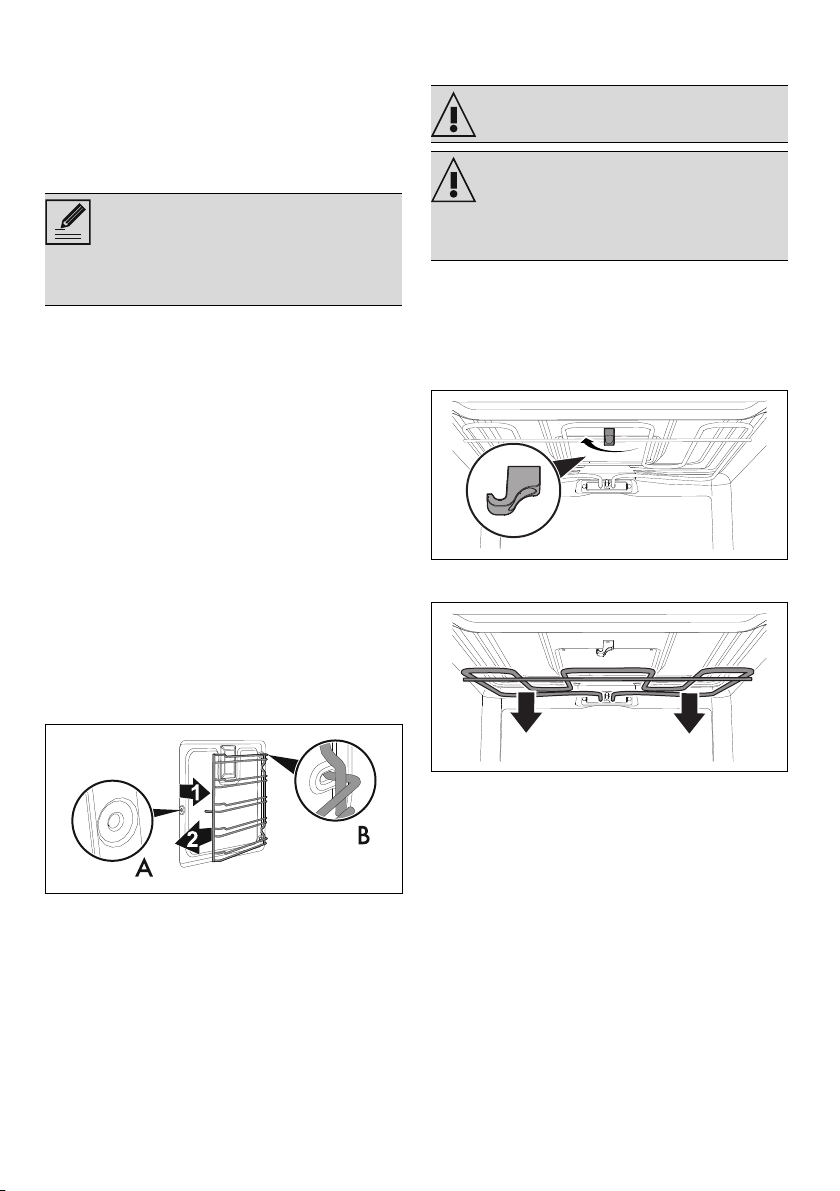 1
2
A
B