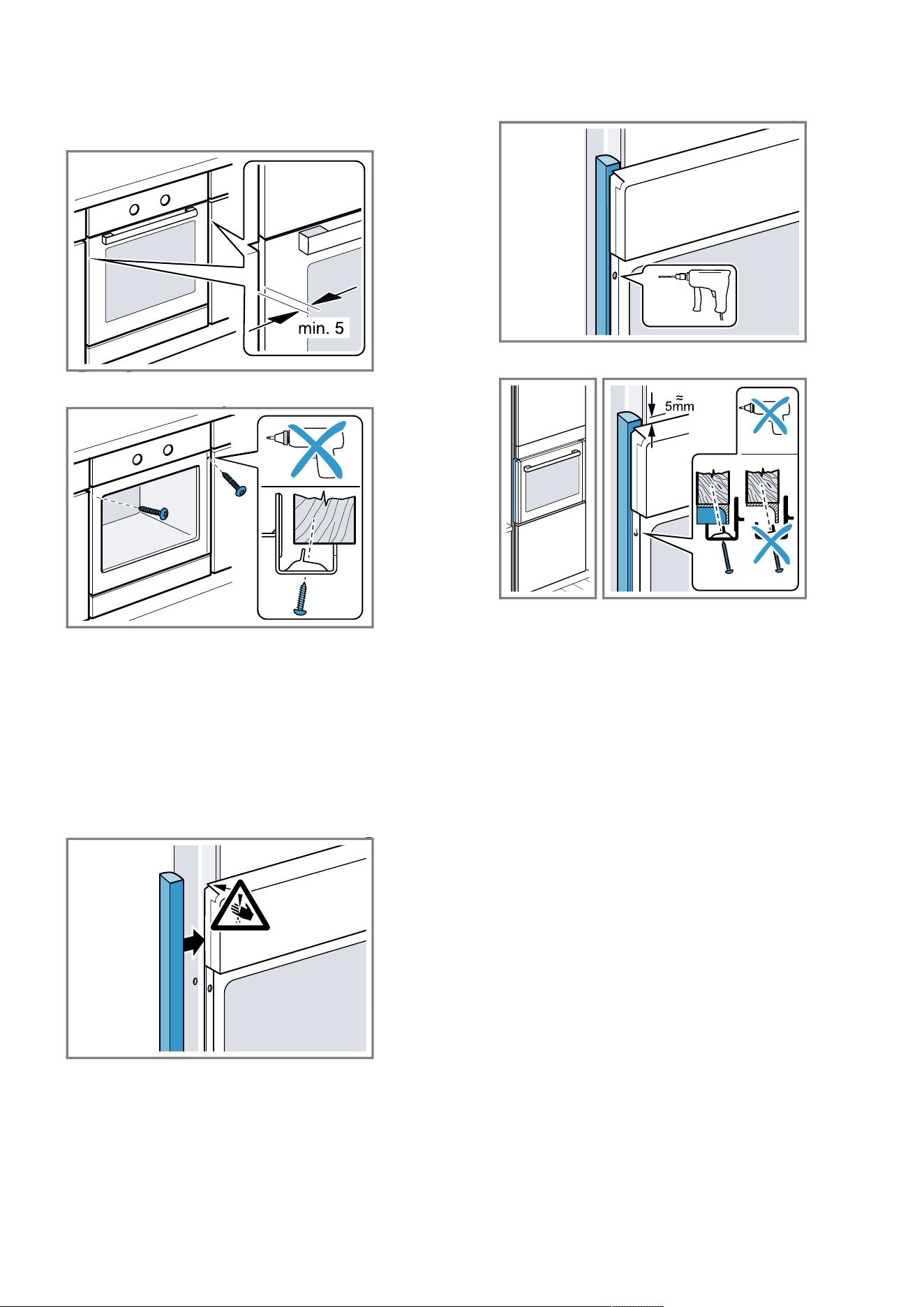 min. 5

≈
5mm