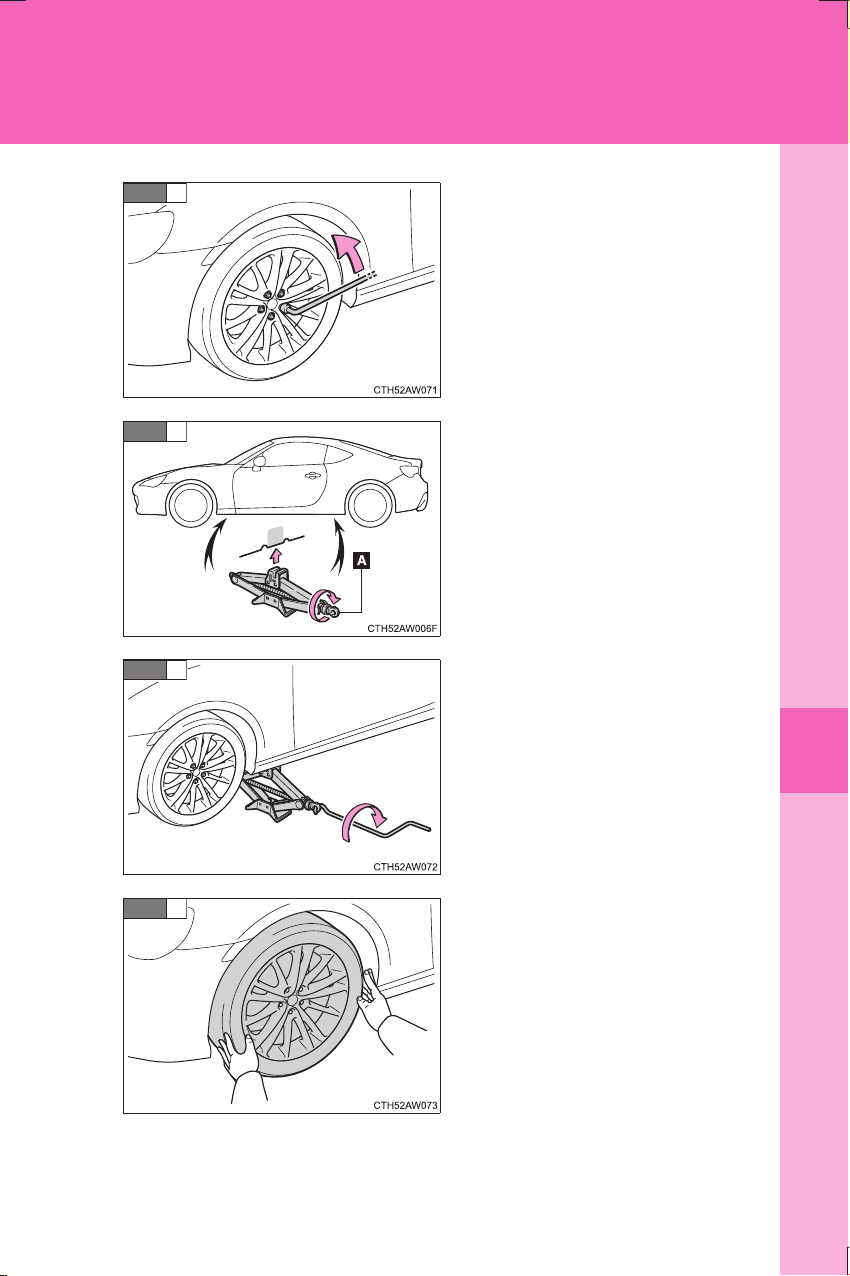 CTH52AW071

A

CTH52AW006F

CTH52AW072

CTH52AW073