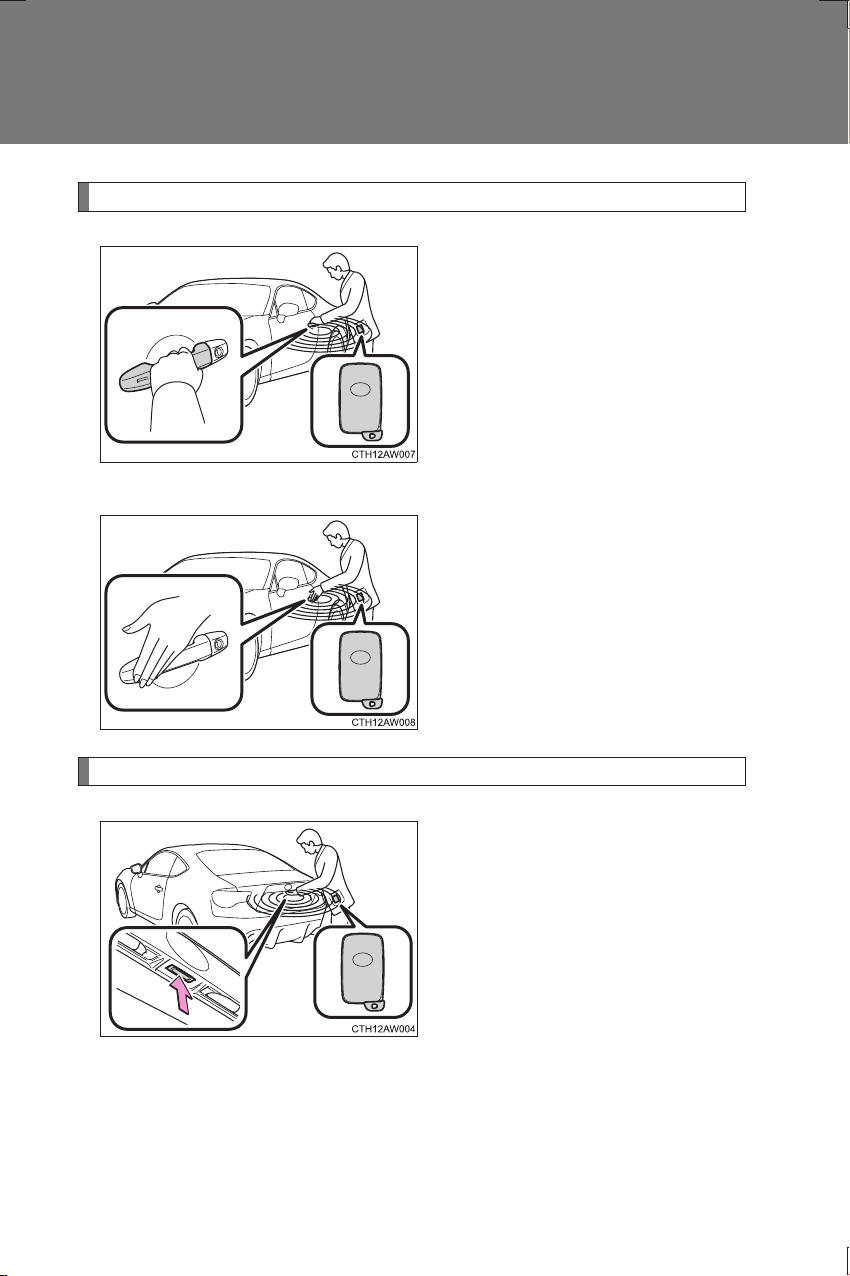 CTH12AW007

CTH12AW008

CTH12AW004